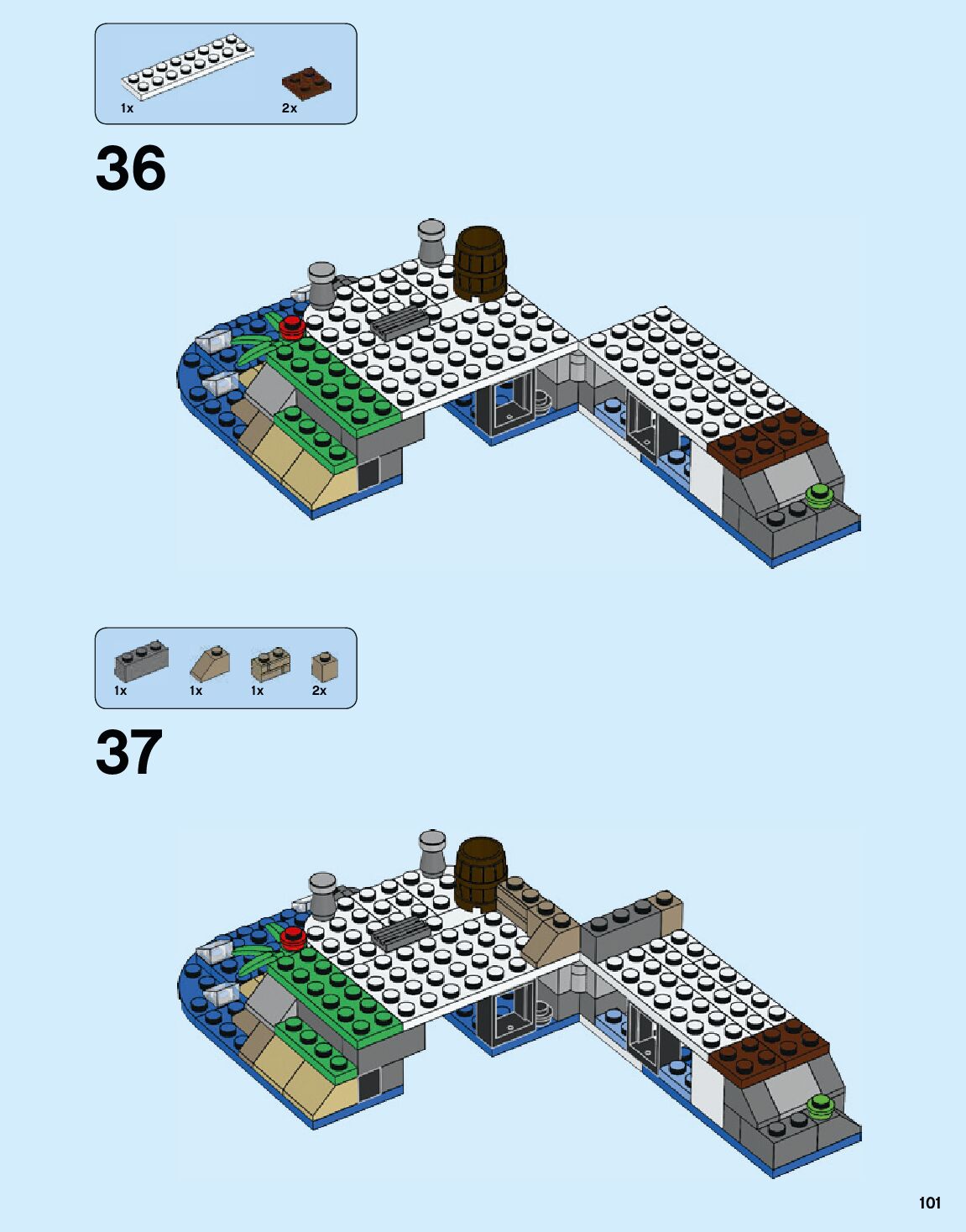 1x
2x

36

1x
1x
1x
2x

37

101