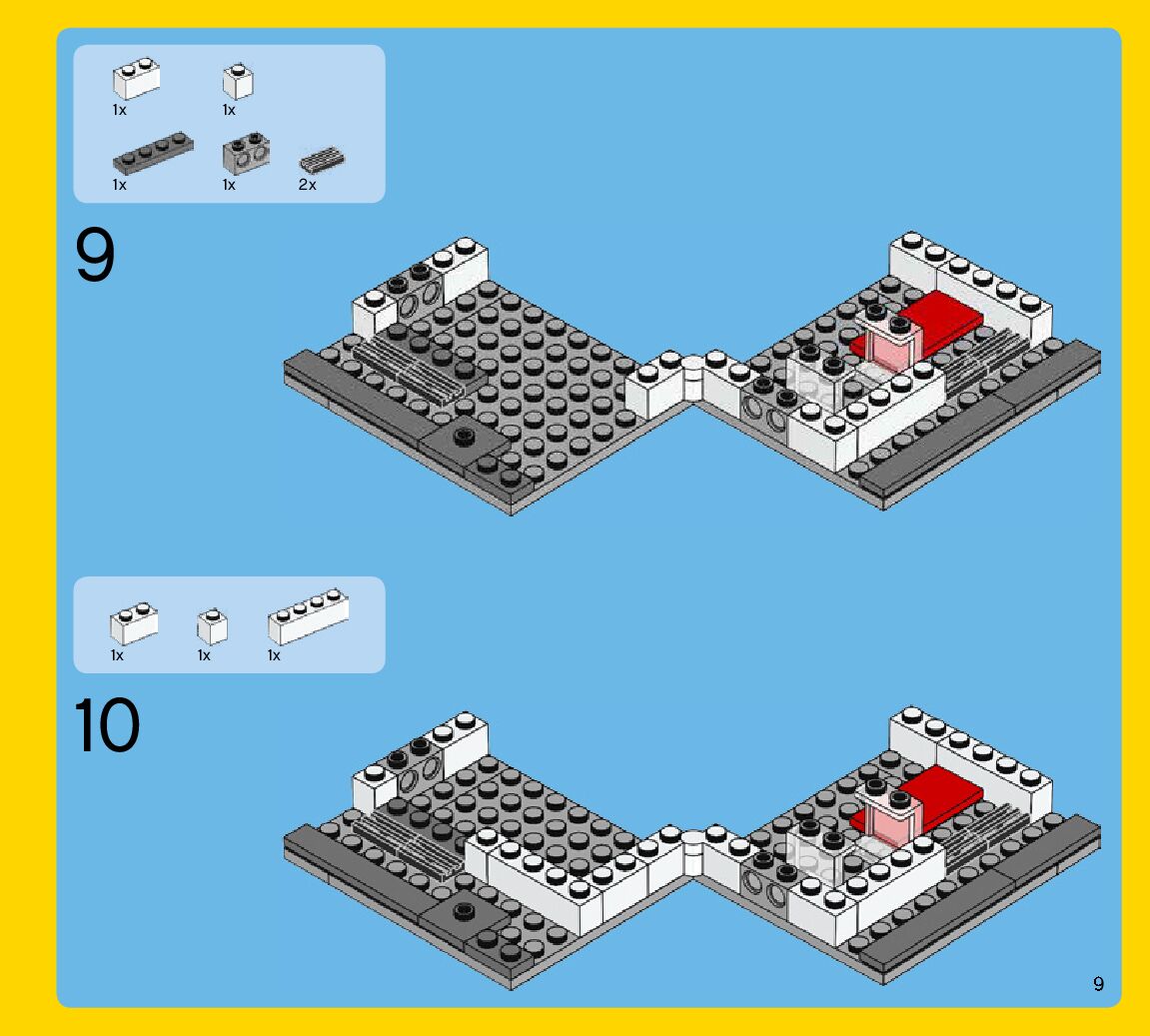 1x 1x

1x 1x 2x

9

1x 1x 1x

10

9