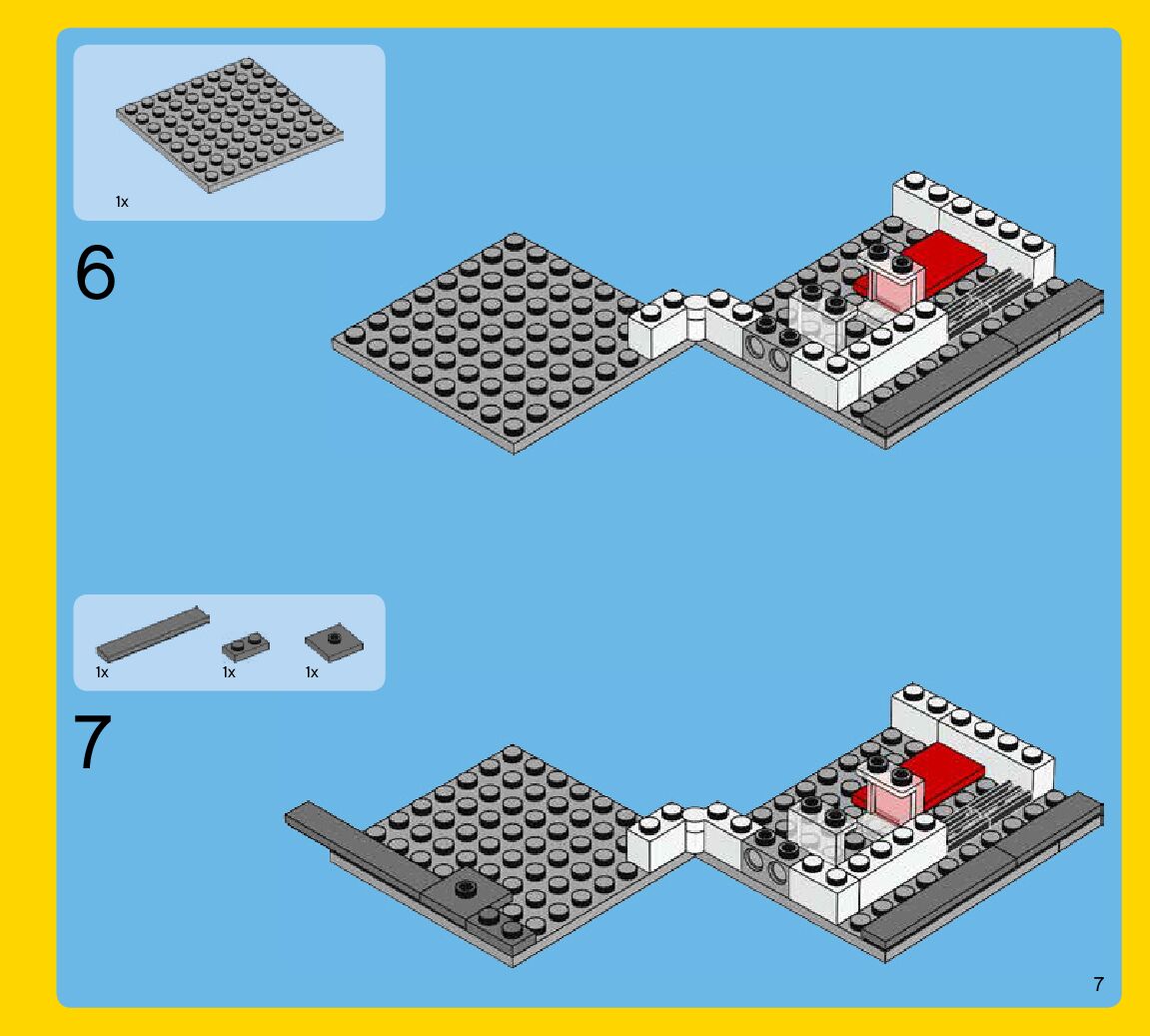 1x

6

1x

1x

1x

7

7