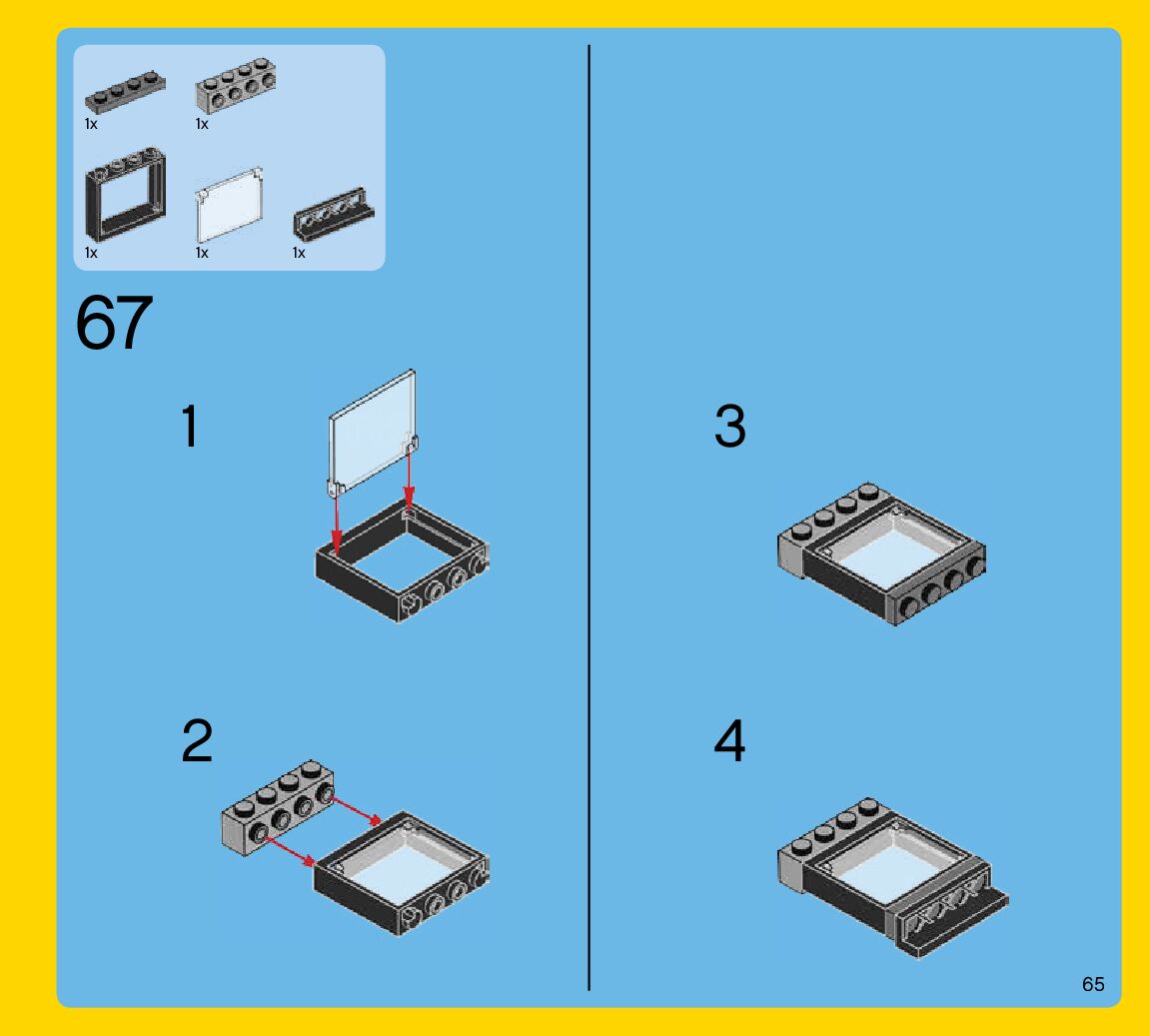 1x
1x
1x
1x
1x

67

1

2

3

4

65