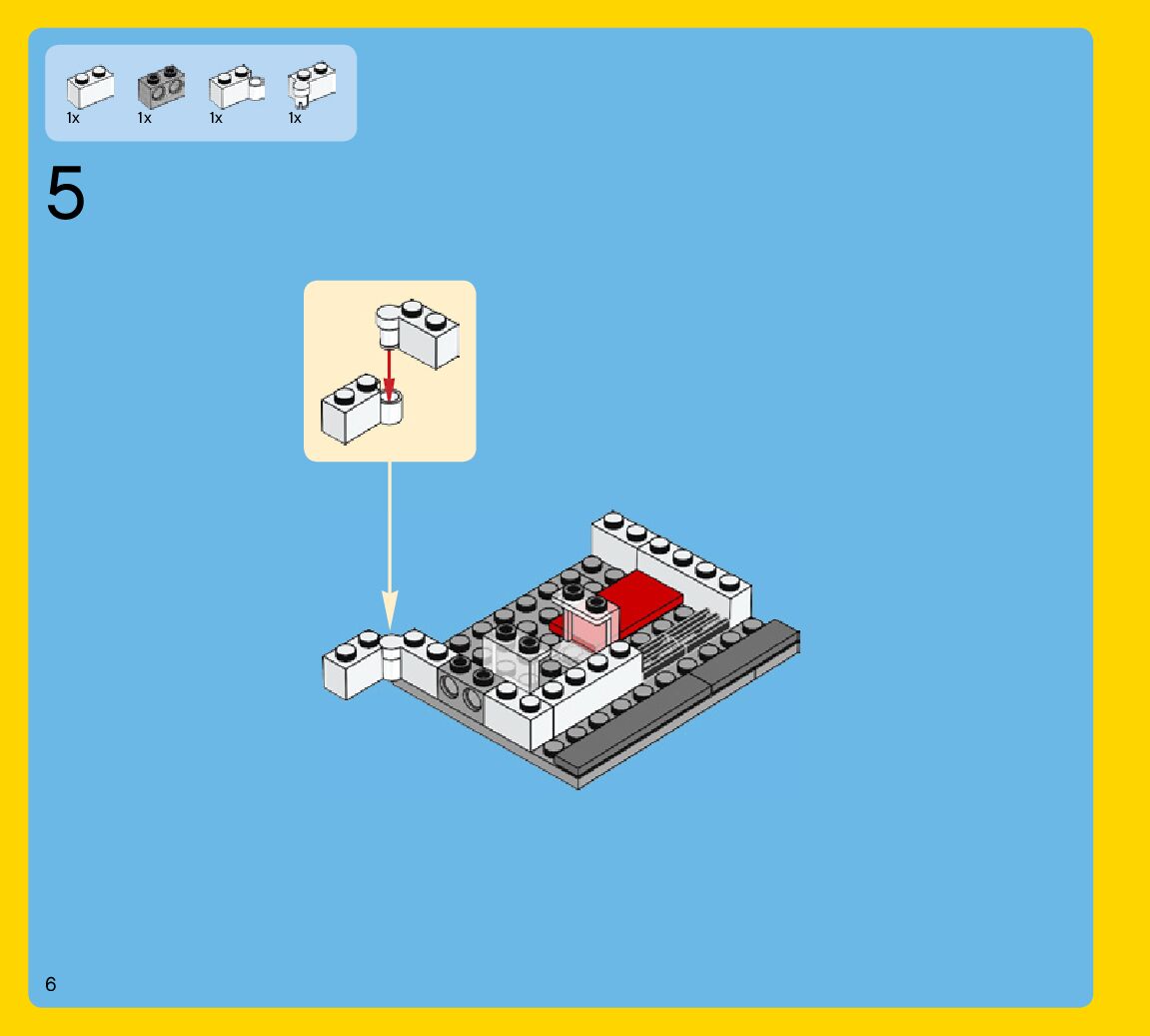 1x 1x 1x 1x

5

6