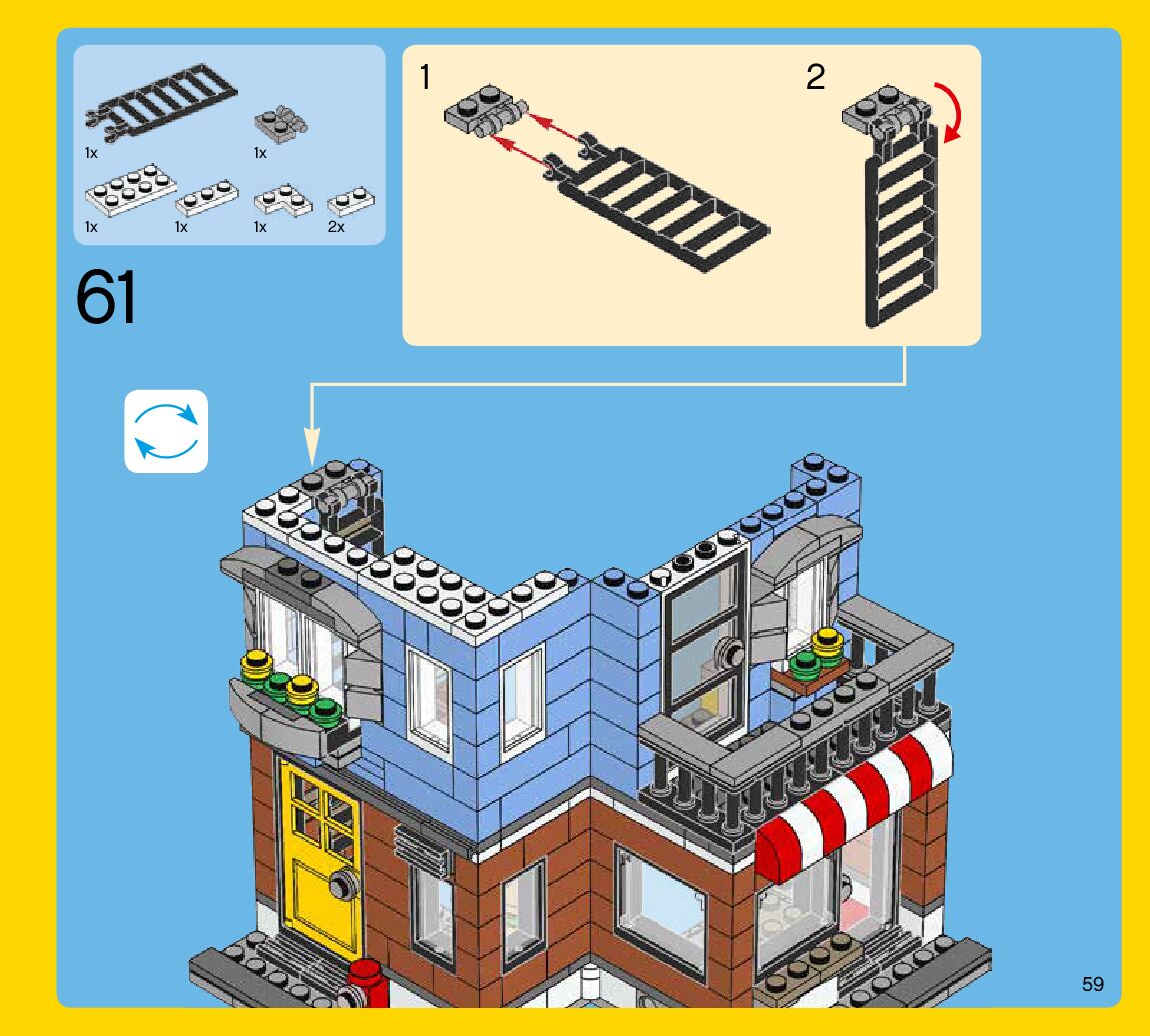 1x
1x
1x
1x
1x
2x

61

1

2

59