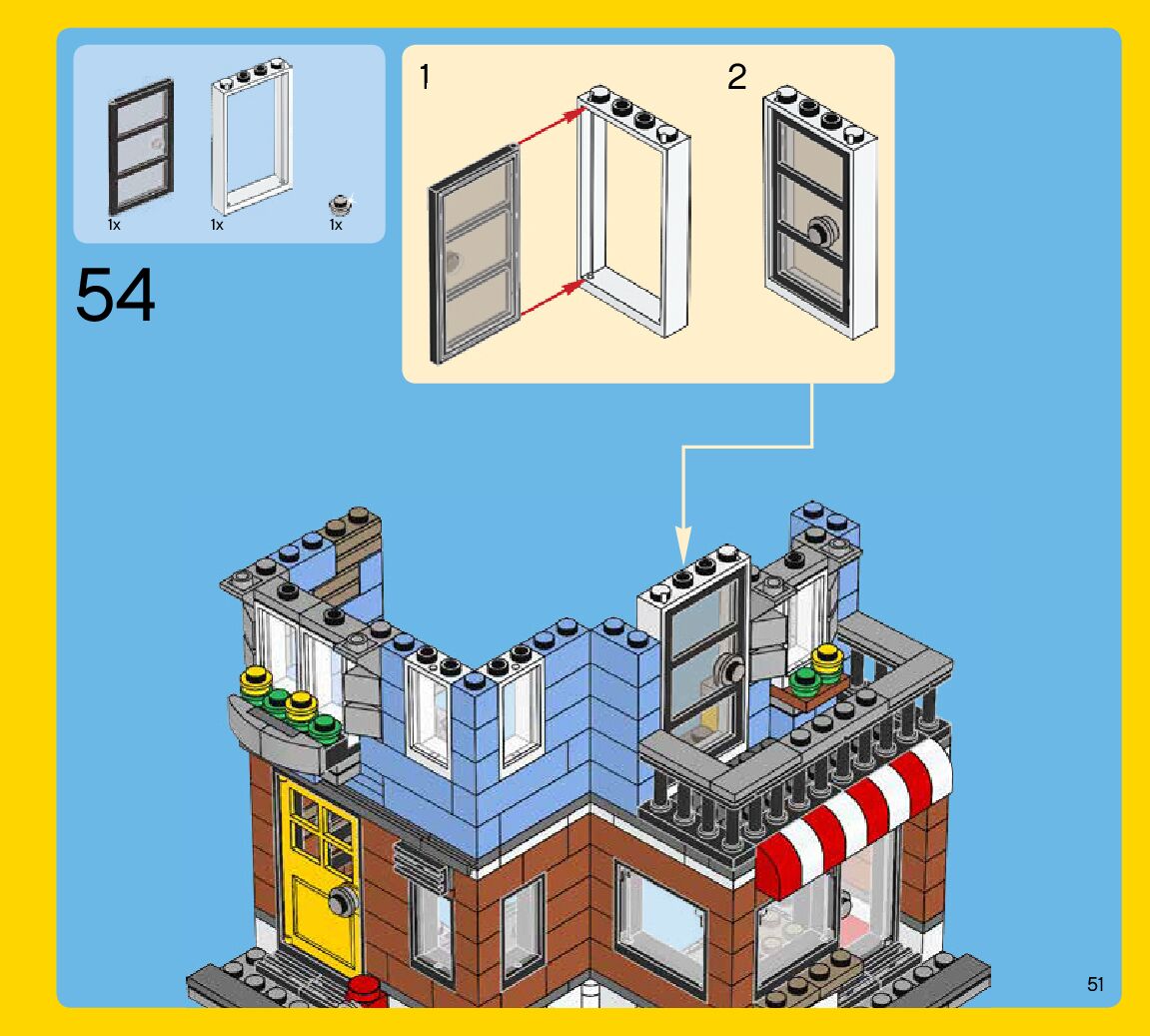 1x
1x
1x

54

1

2

51