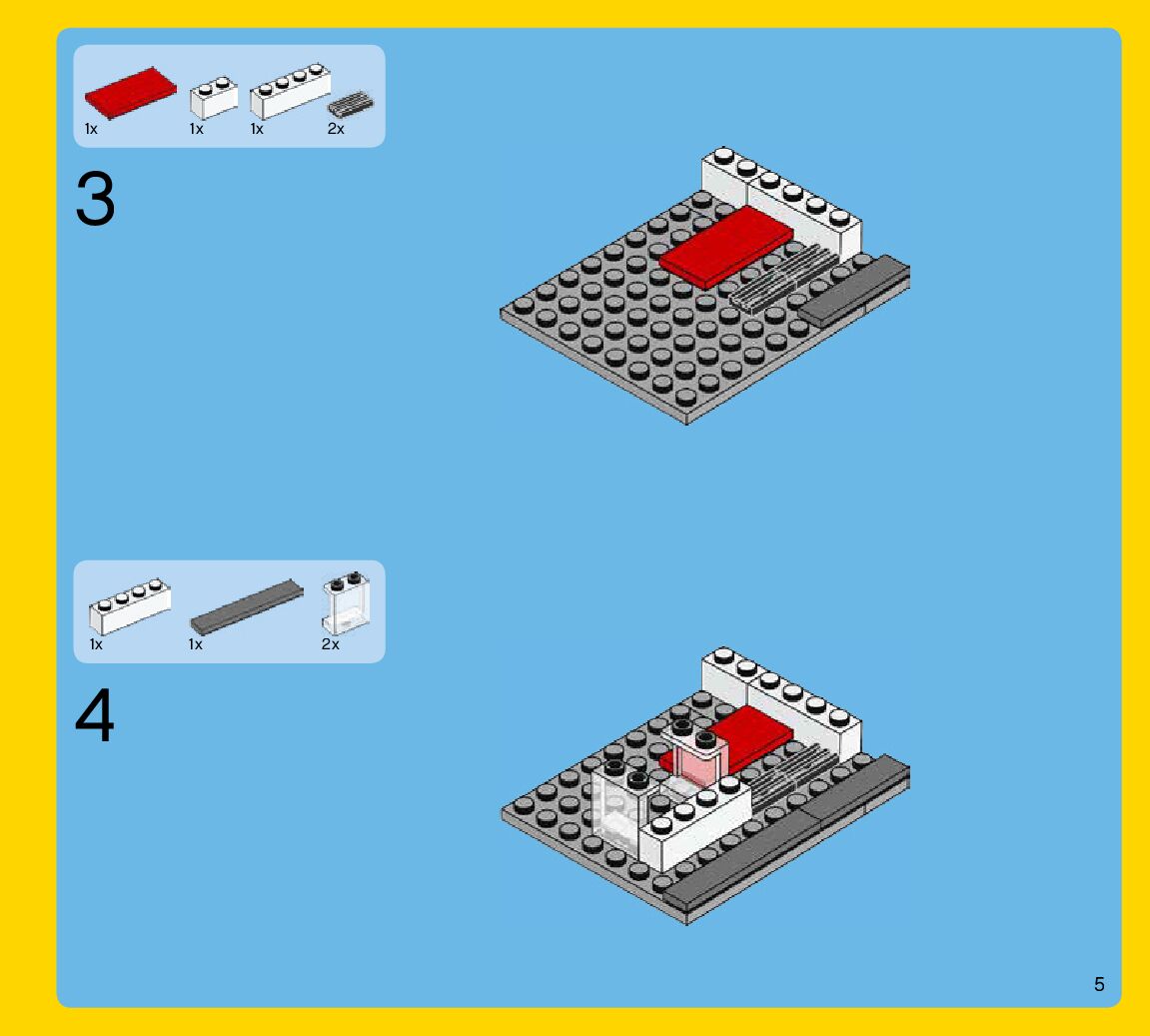 1x 1x 1x 2x

3

1x 1x 2x

4

5