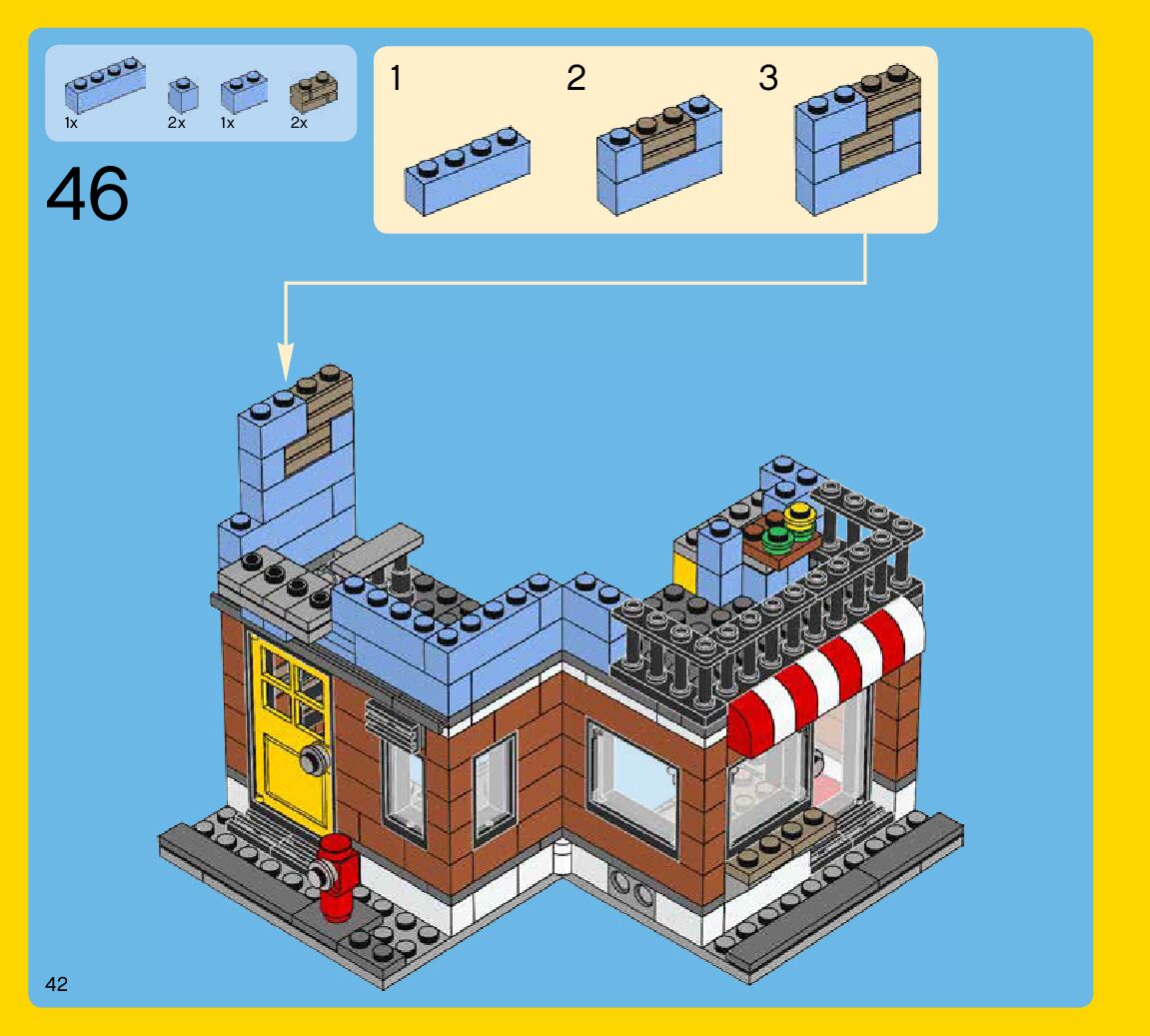 1x 2x 1x 2x

46

1 2 3

42