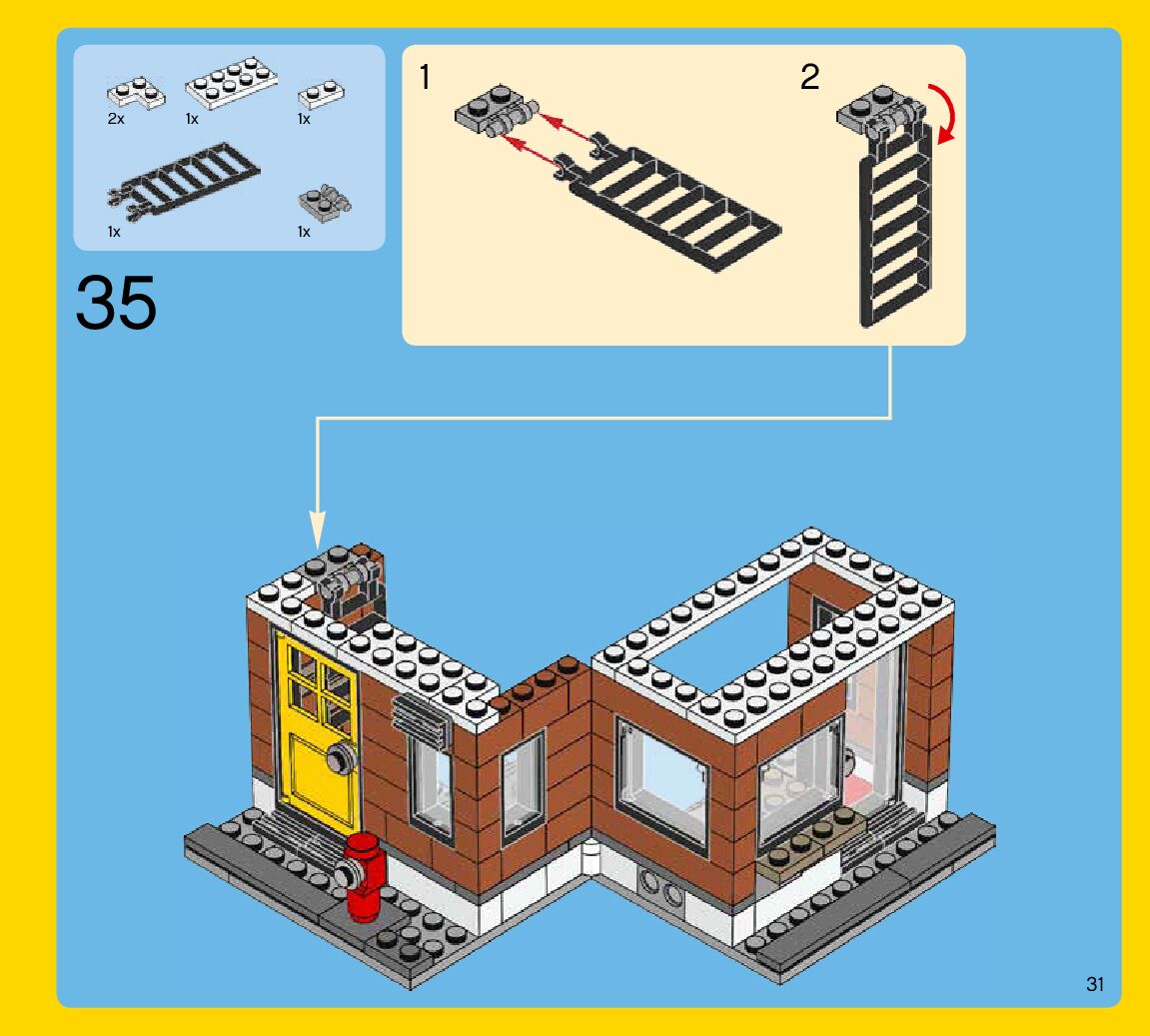 2x 1x 1x

1x 1x

35

1

2

31