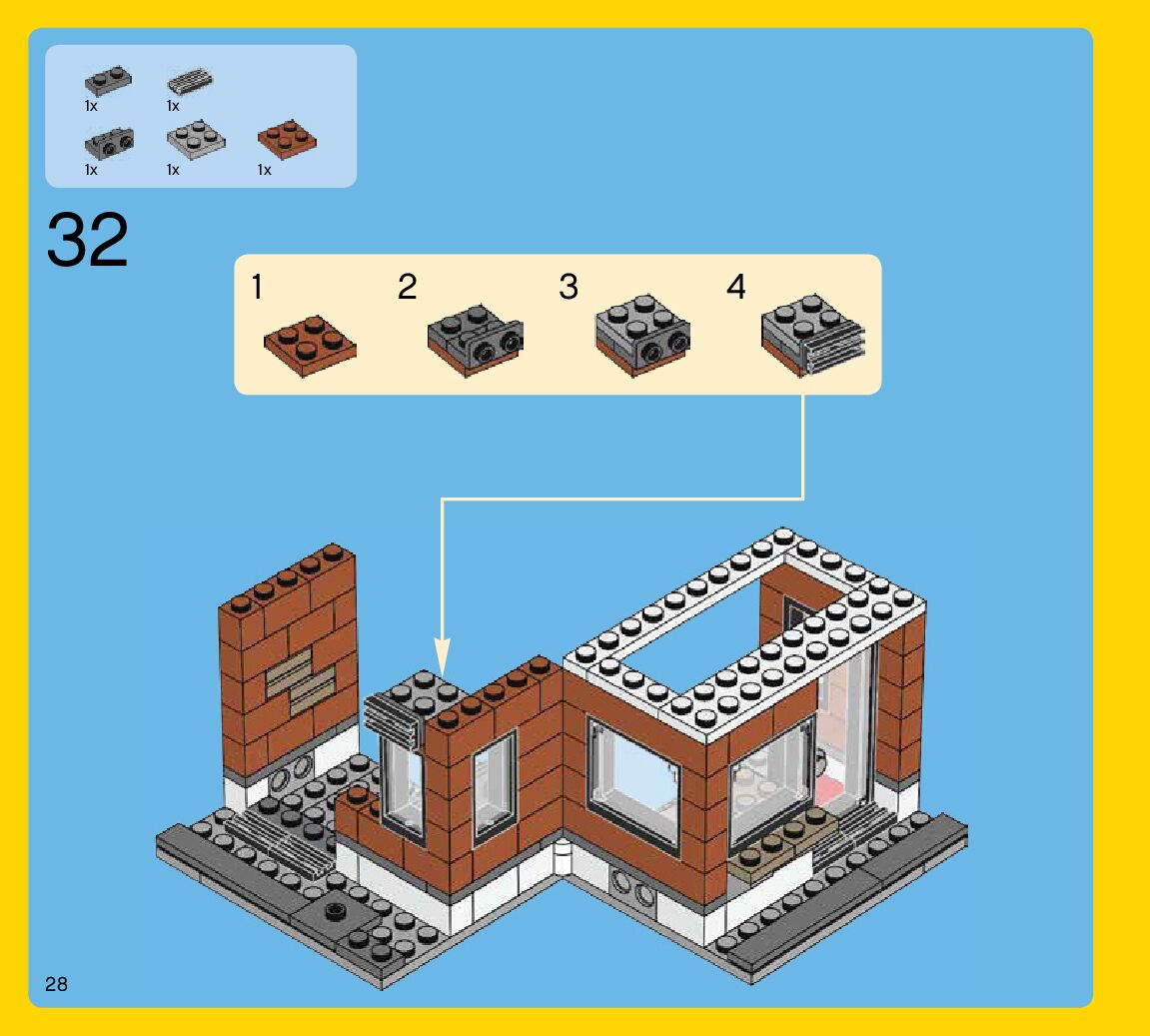 1x
1x
1x
1x
1x

32

1
2
3
4

28