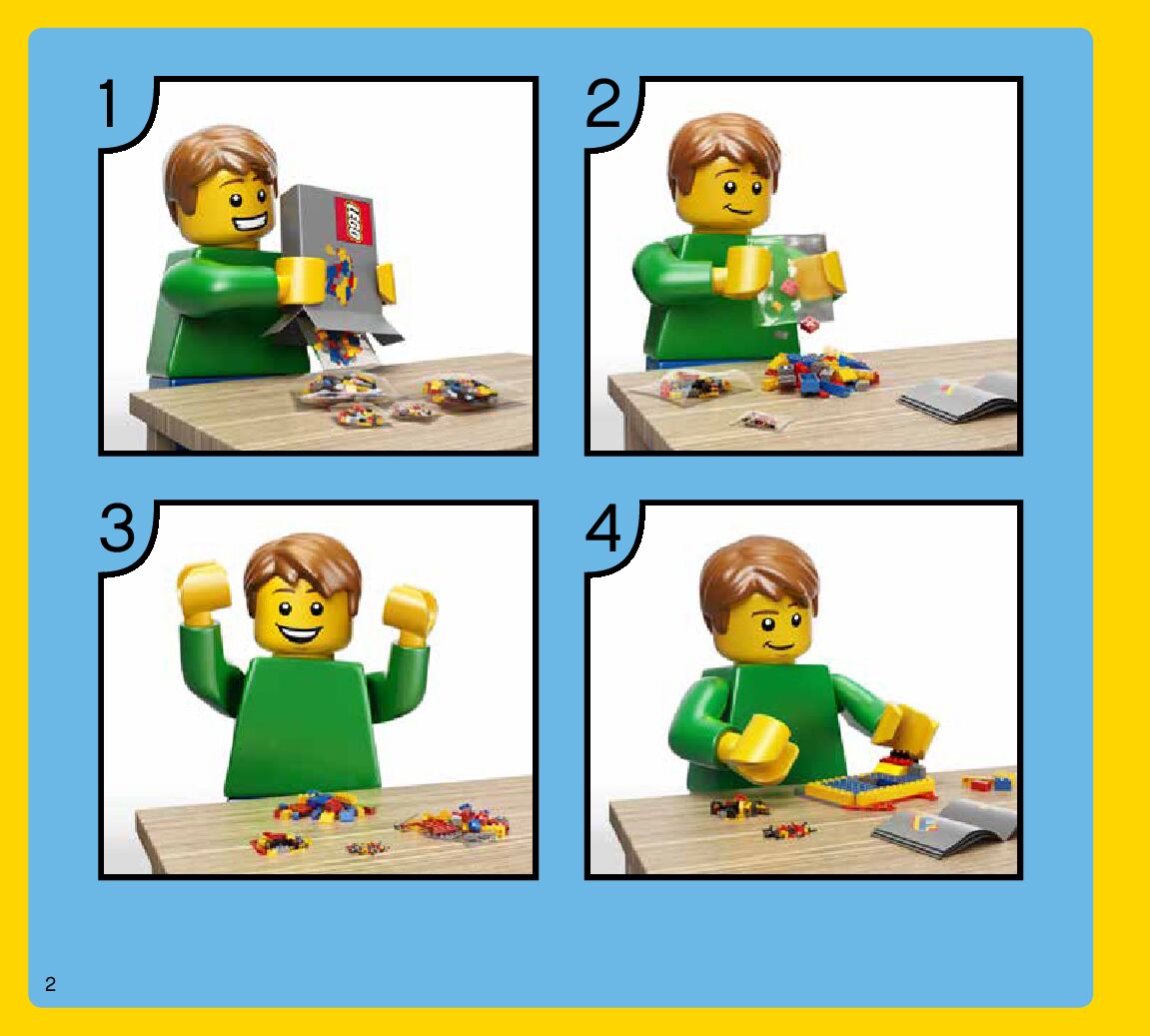 1

LEGO

2

3

4

2