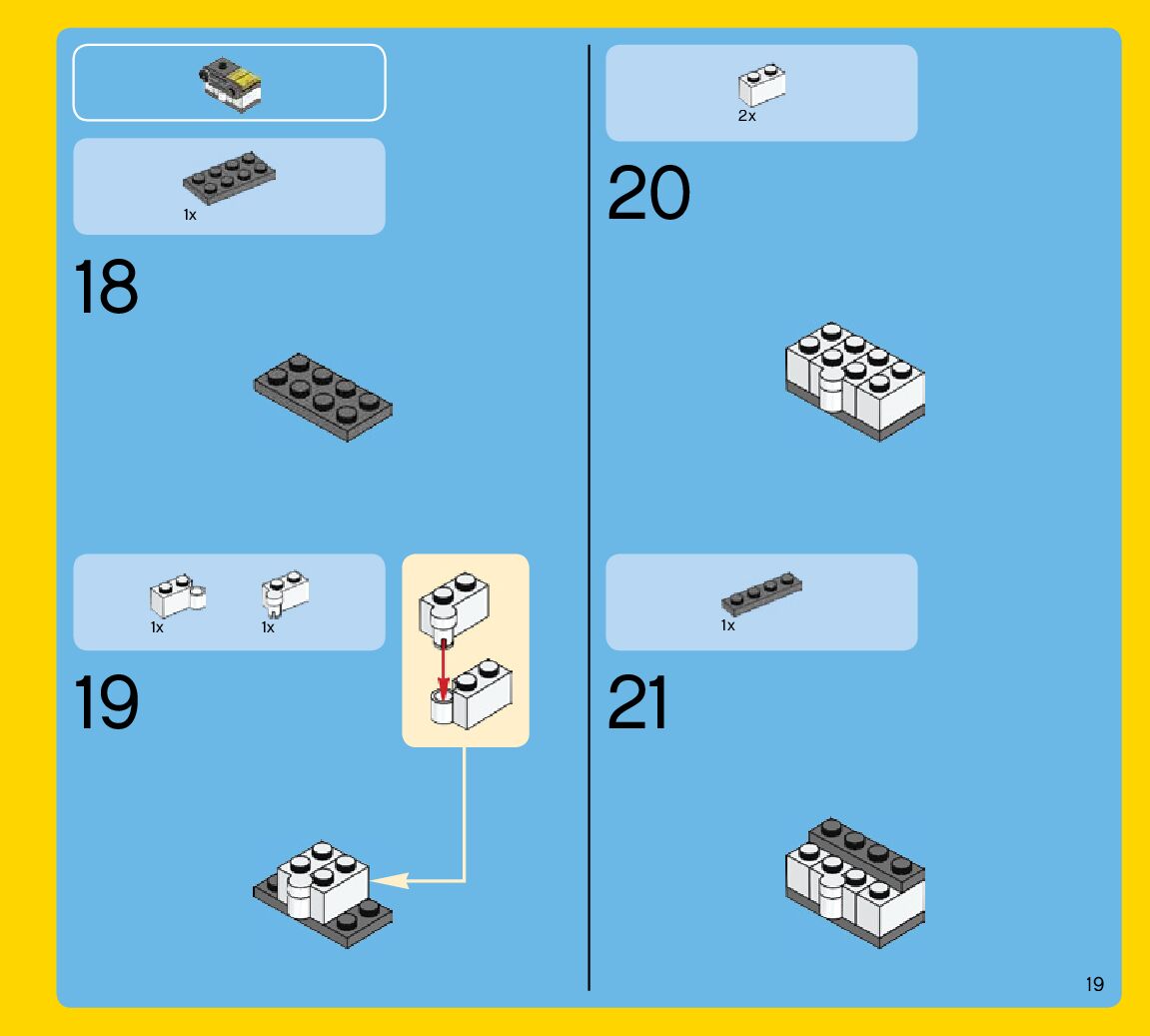 1x

18

1x

1x

19

2x

20

1x

21

19