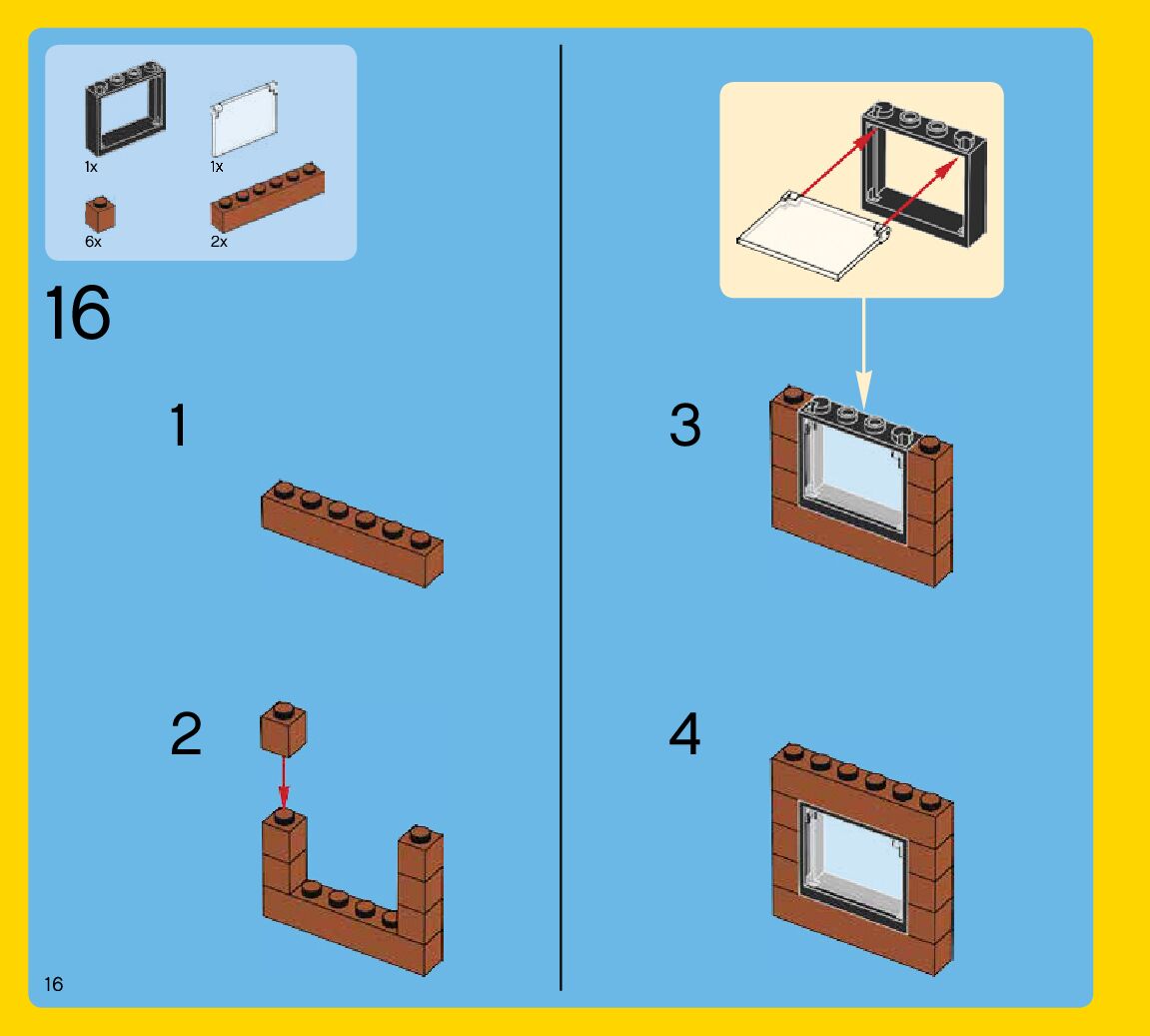 1x
1x
6x
2x

16

1

2

3

4

16