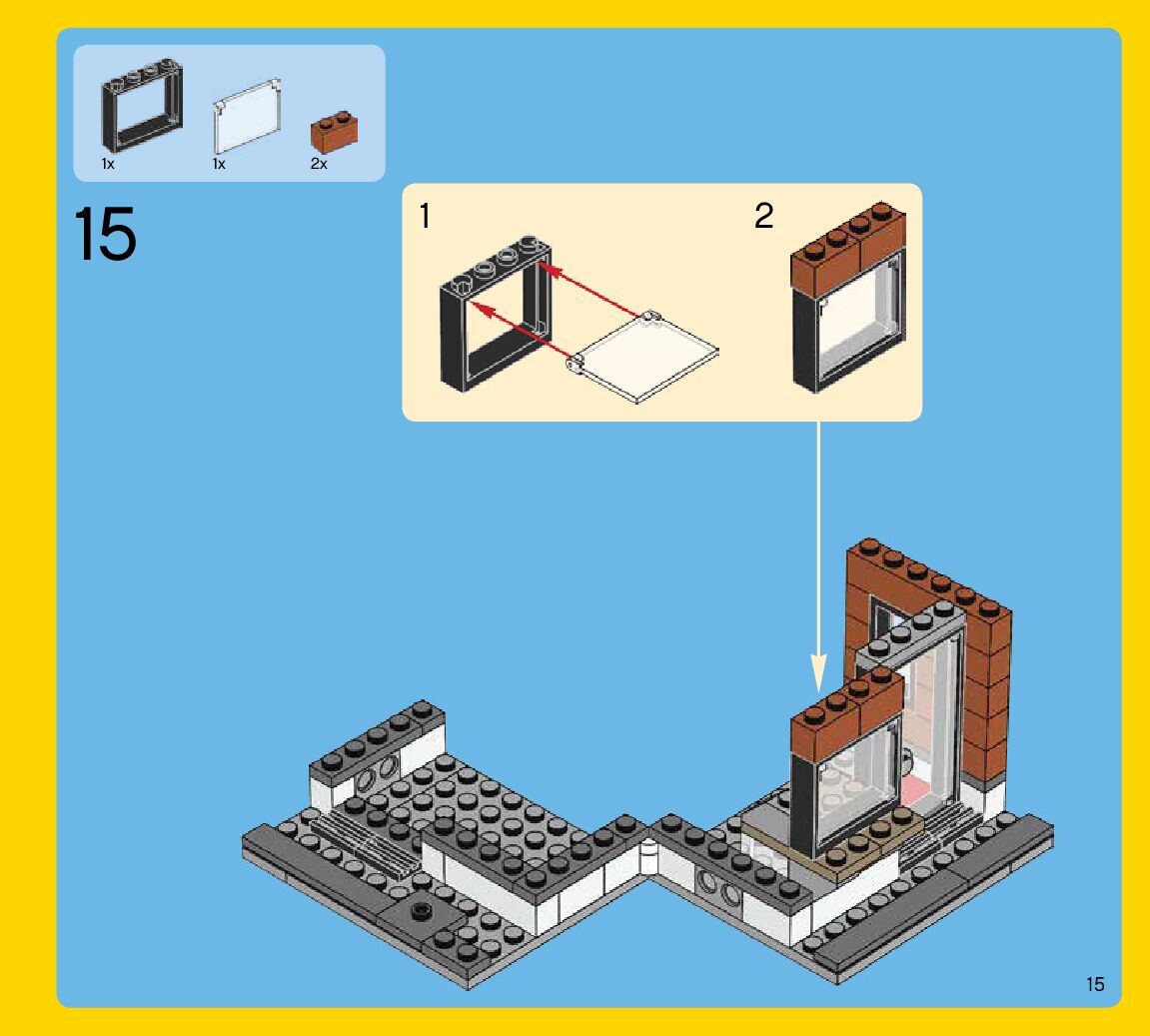 1x
1x
2x

15

1

2

15