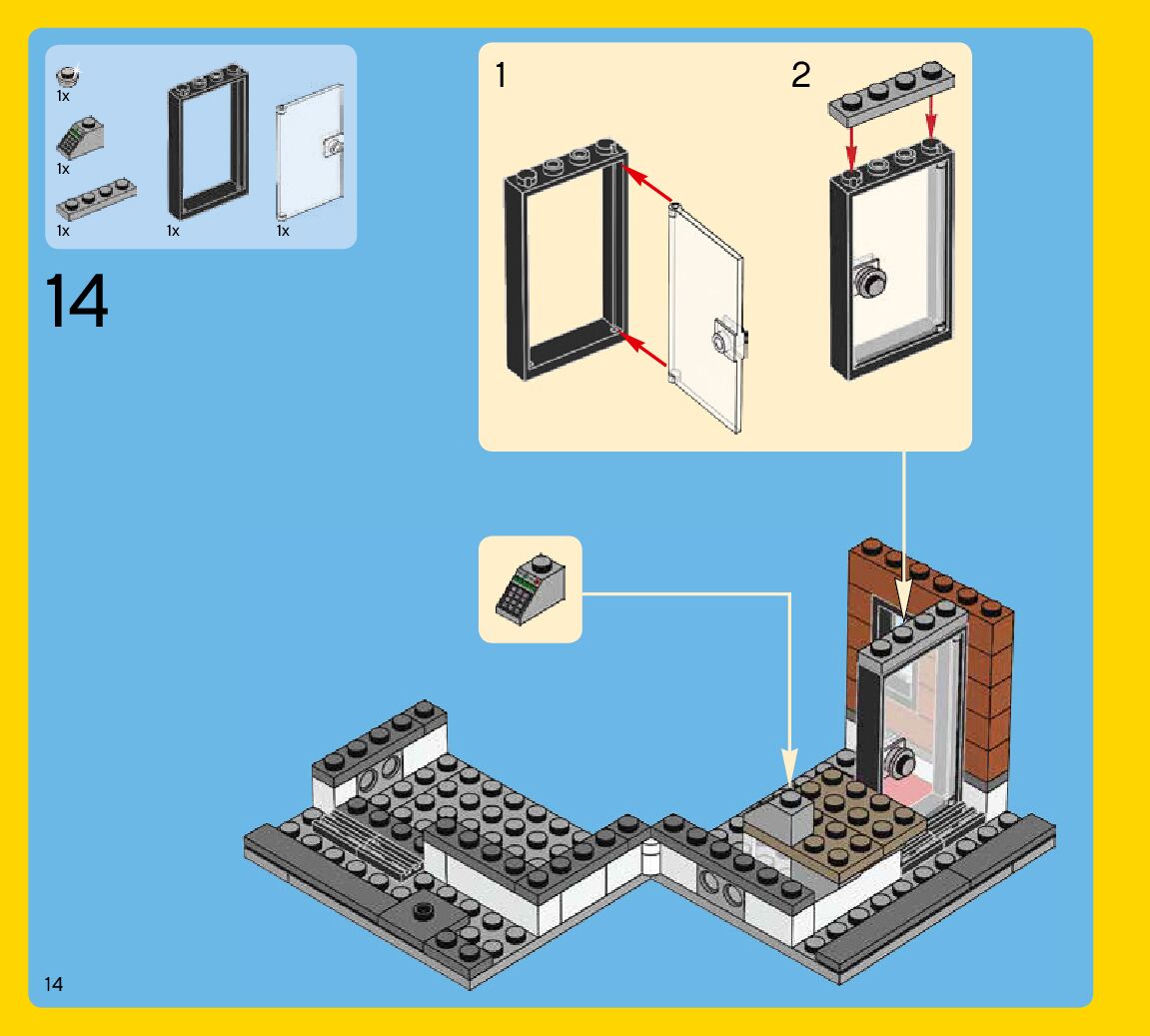 1x
1x
1x
1x
1x

14

1

2

14