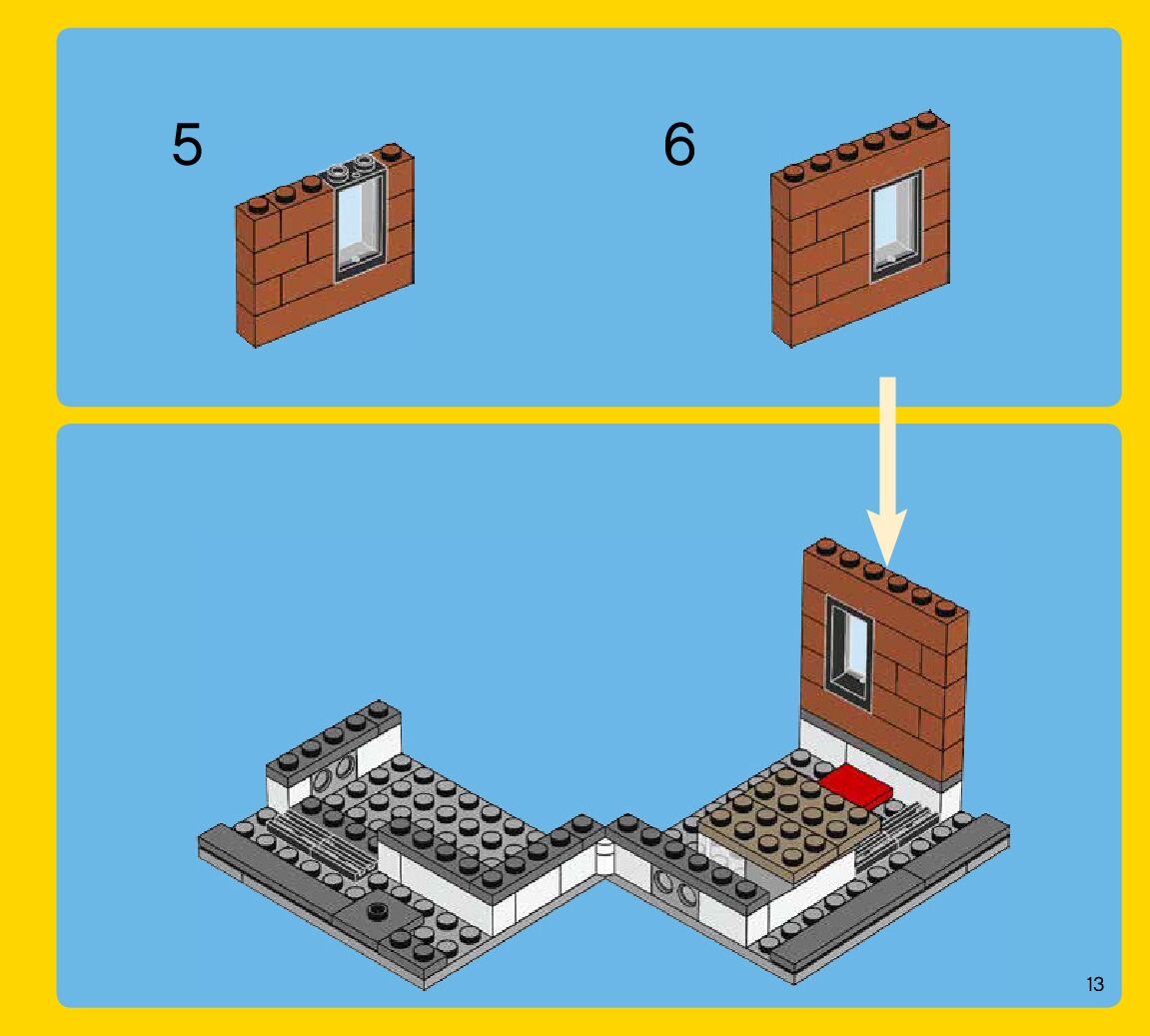 5

6

13