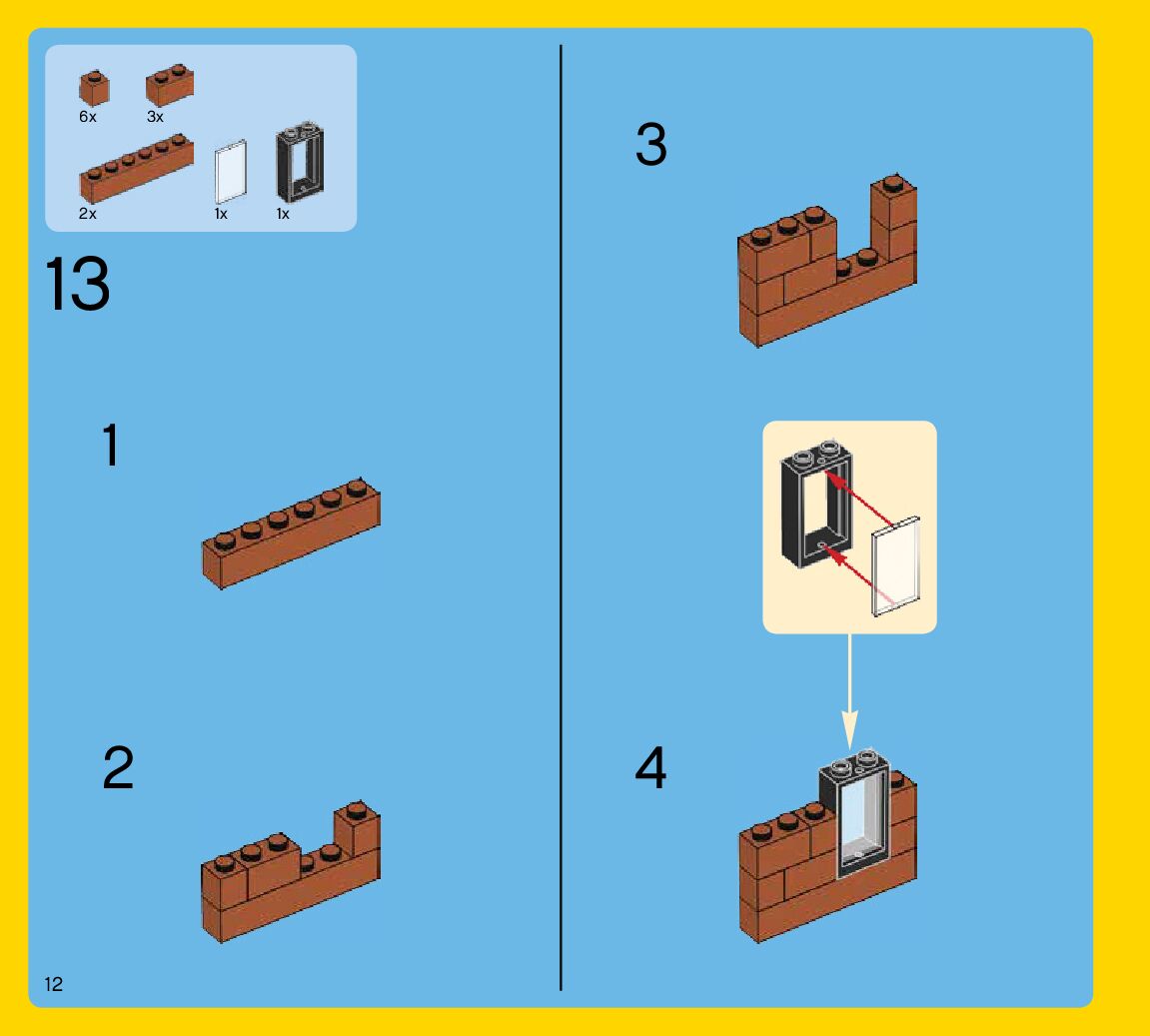 6x
3x
2x
1x
1x

13

1

2

3

4

12