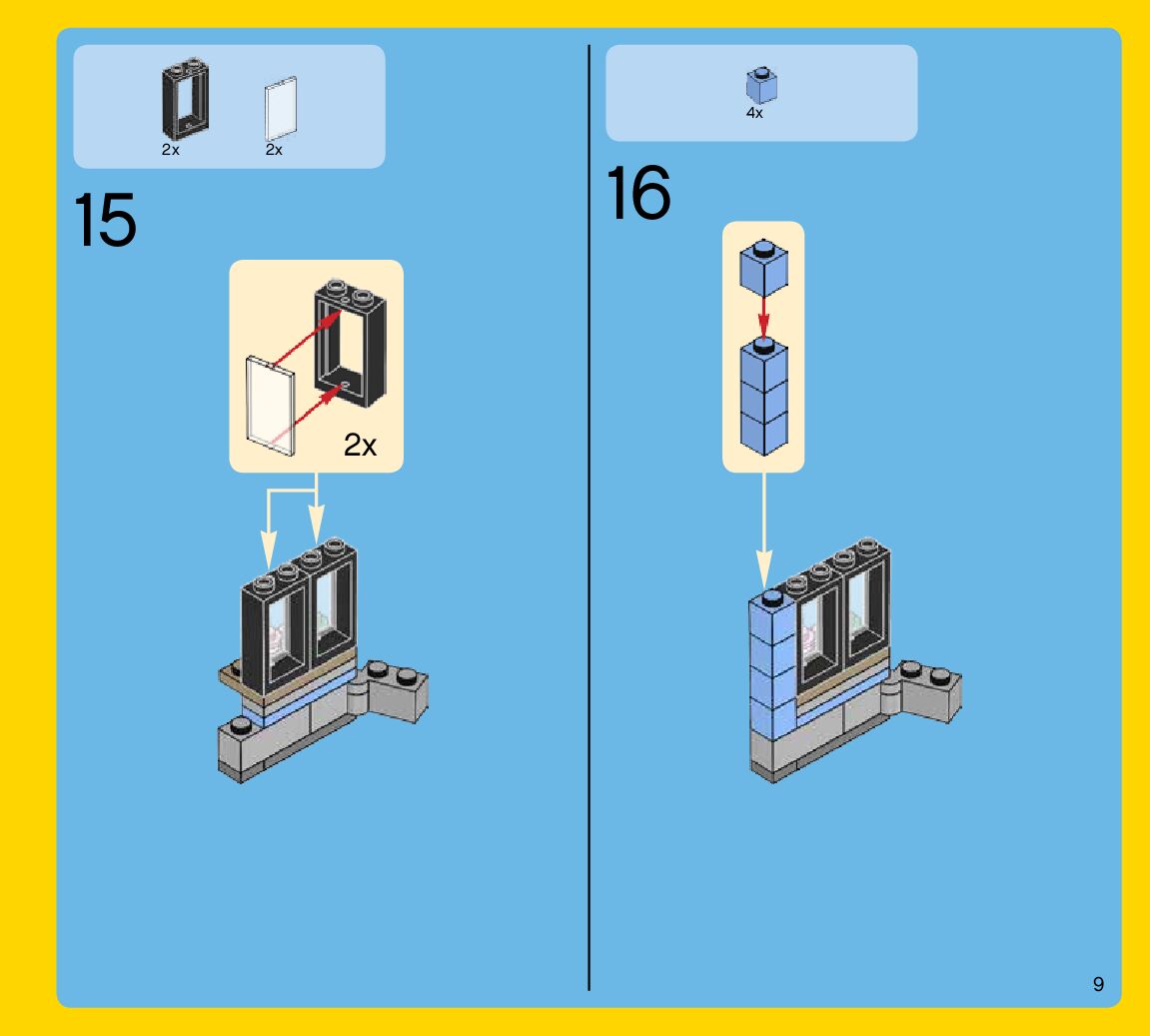 2x 2x

15

2x

4x

16

9