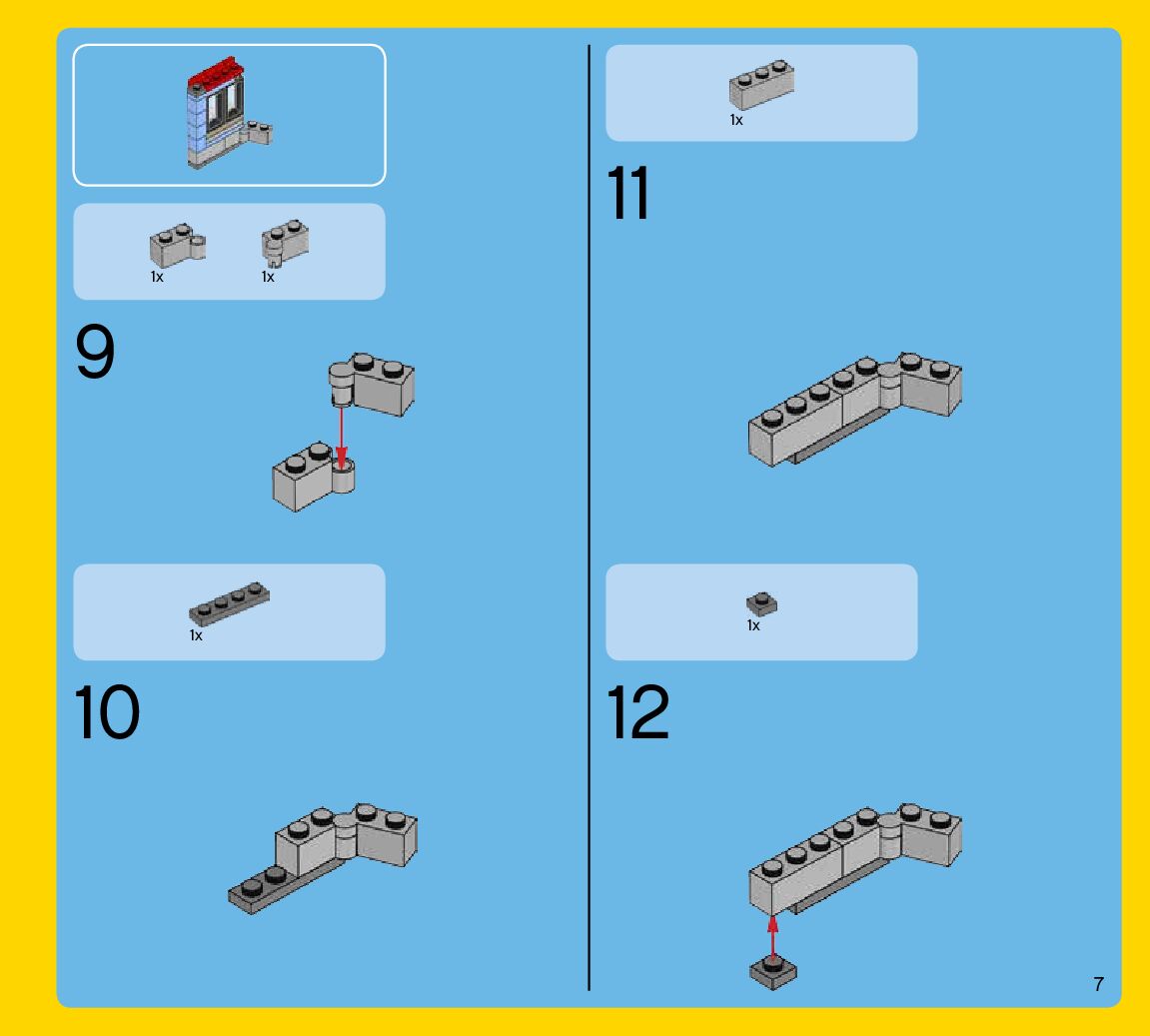 1x
1x

9

1x

10

1x

11

1x

12

7