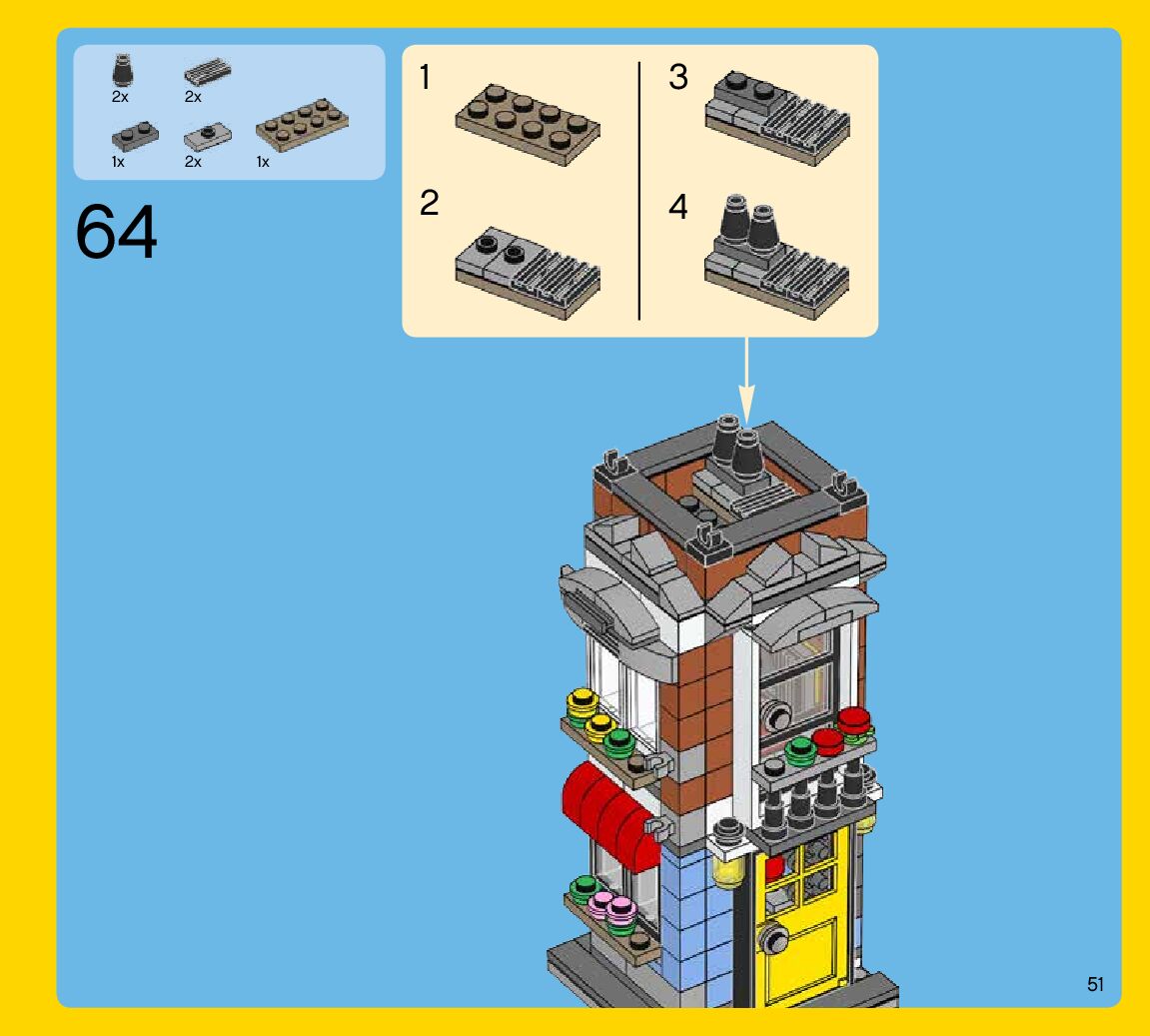 2x 2x
1x 2x 1x

64

1

2

3

4

51