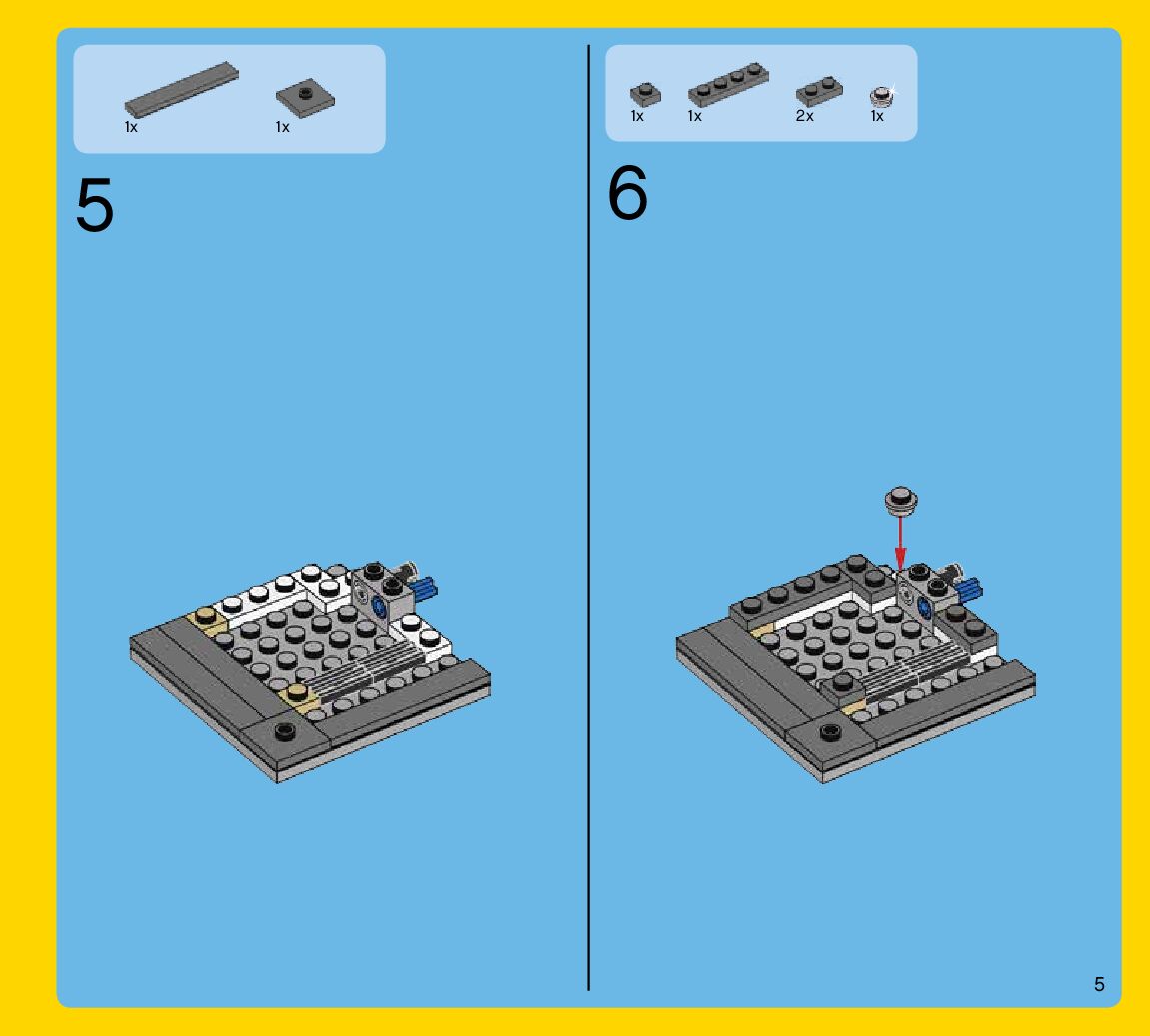 1x 1x

5

1x 1x 2x 1x

6

5