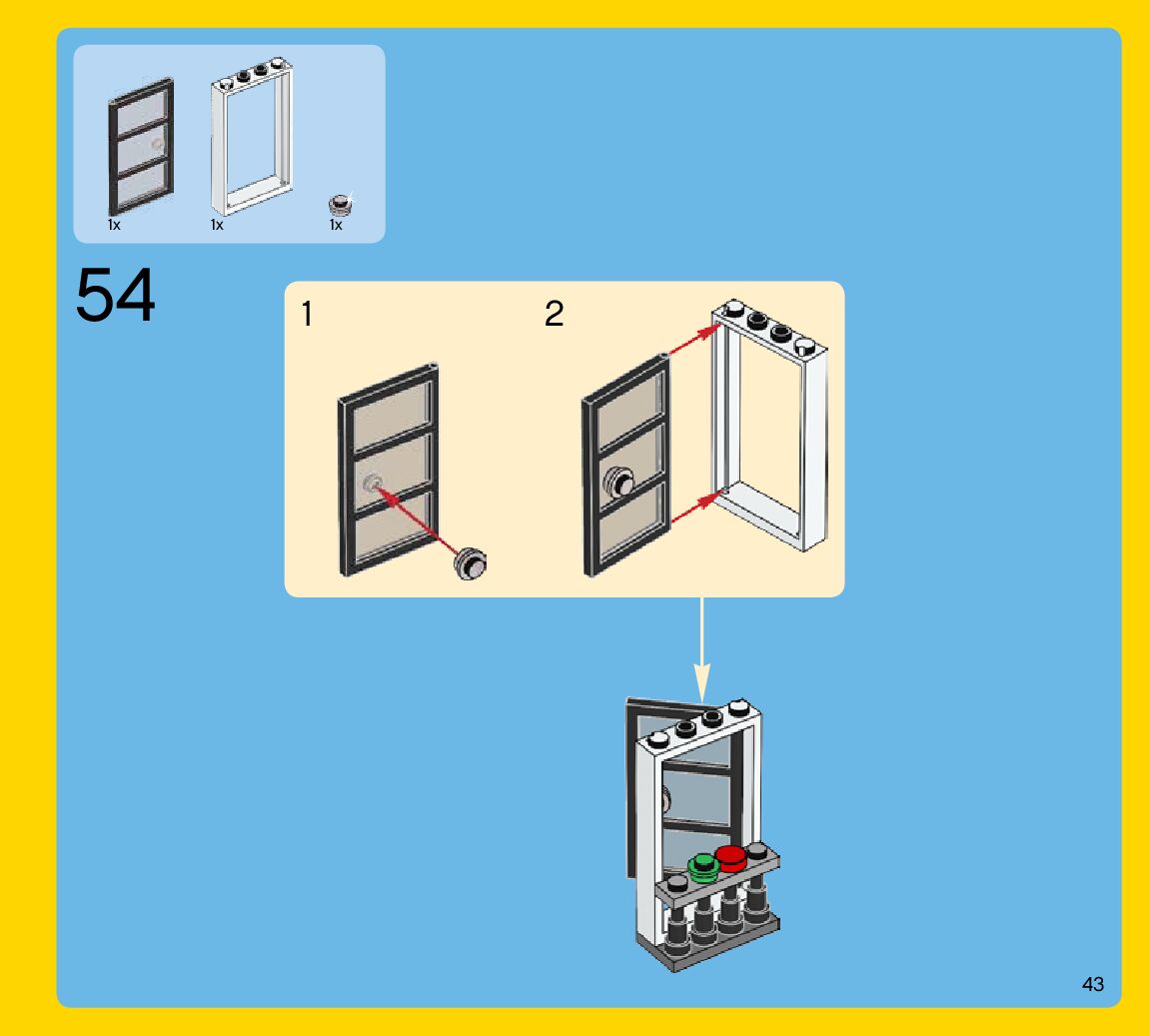 1x
1x
1x

54

1

2

43