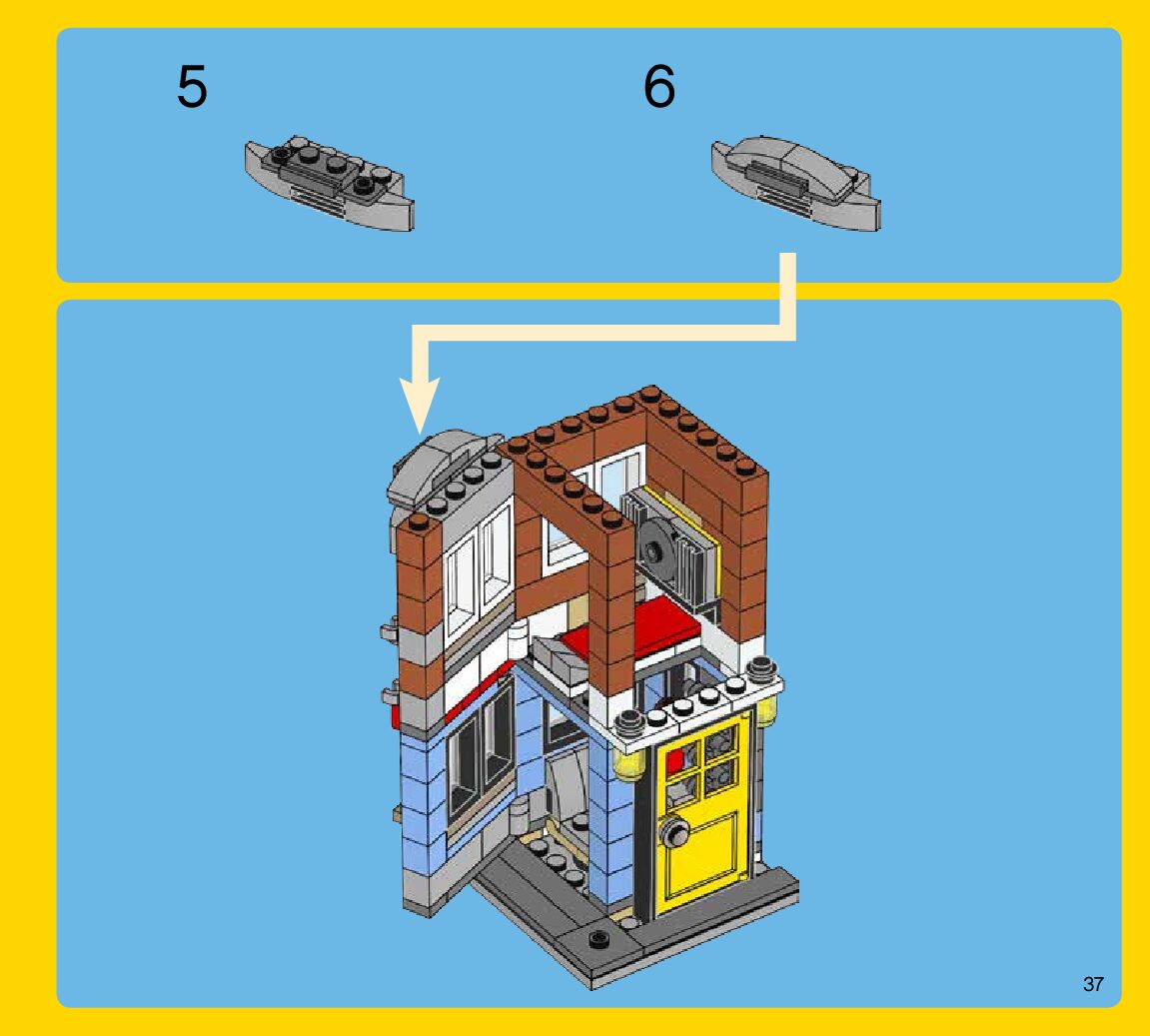 5

6

37