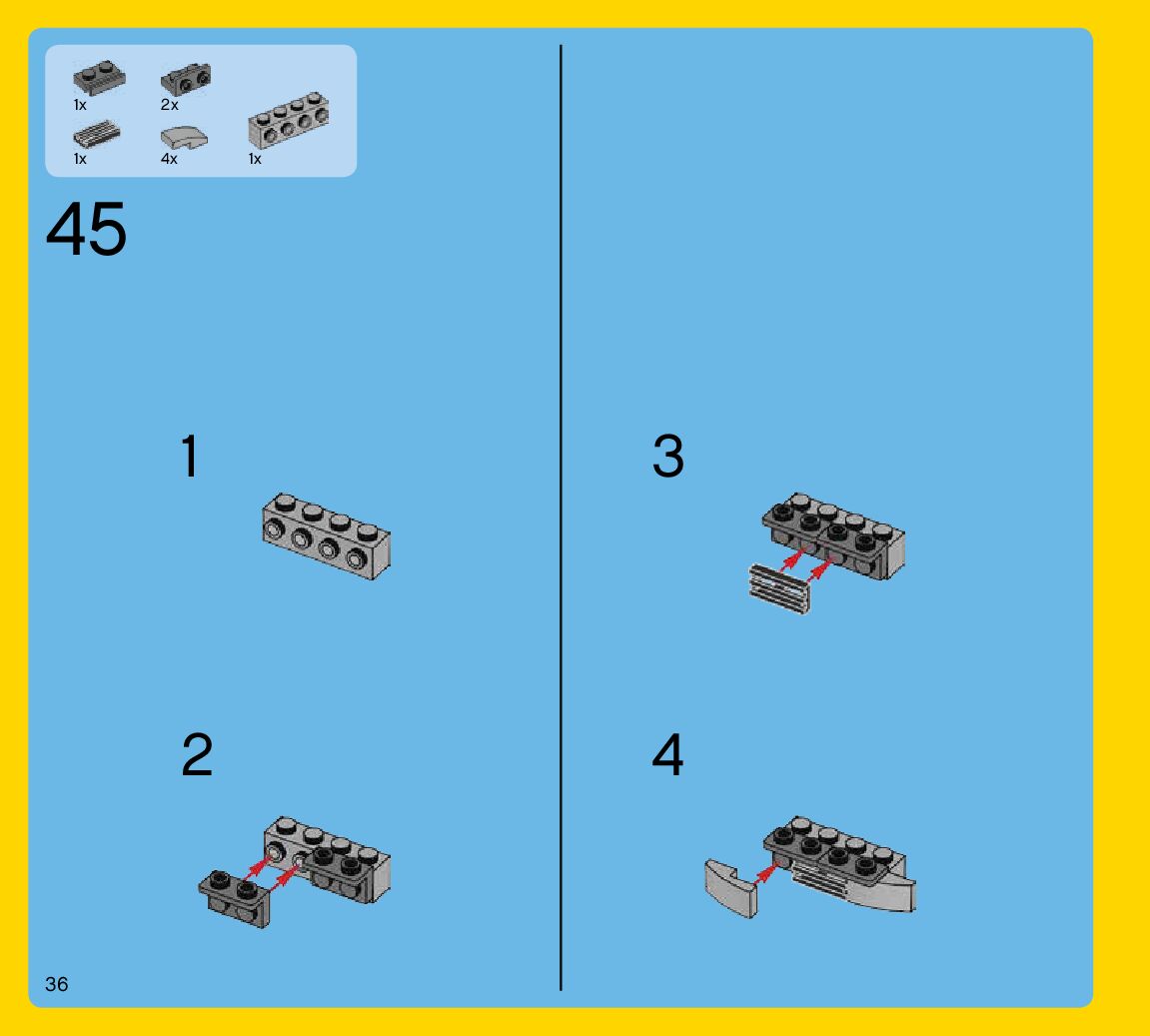 1x
2x
1x
4x
1x

45

1

2

3

4

36