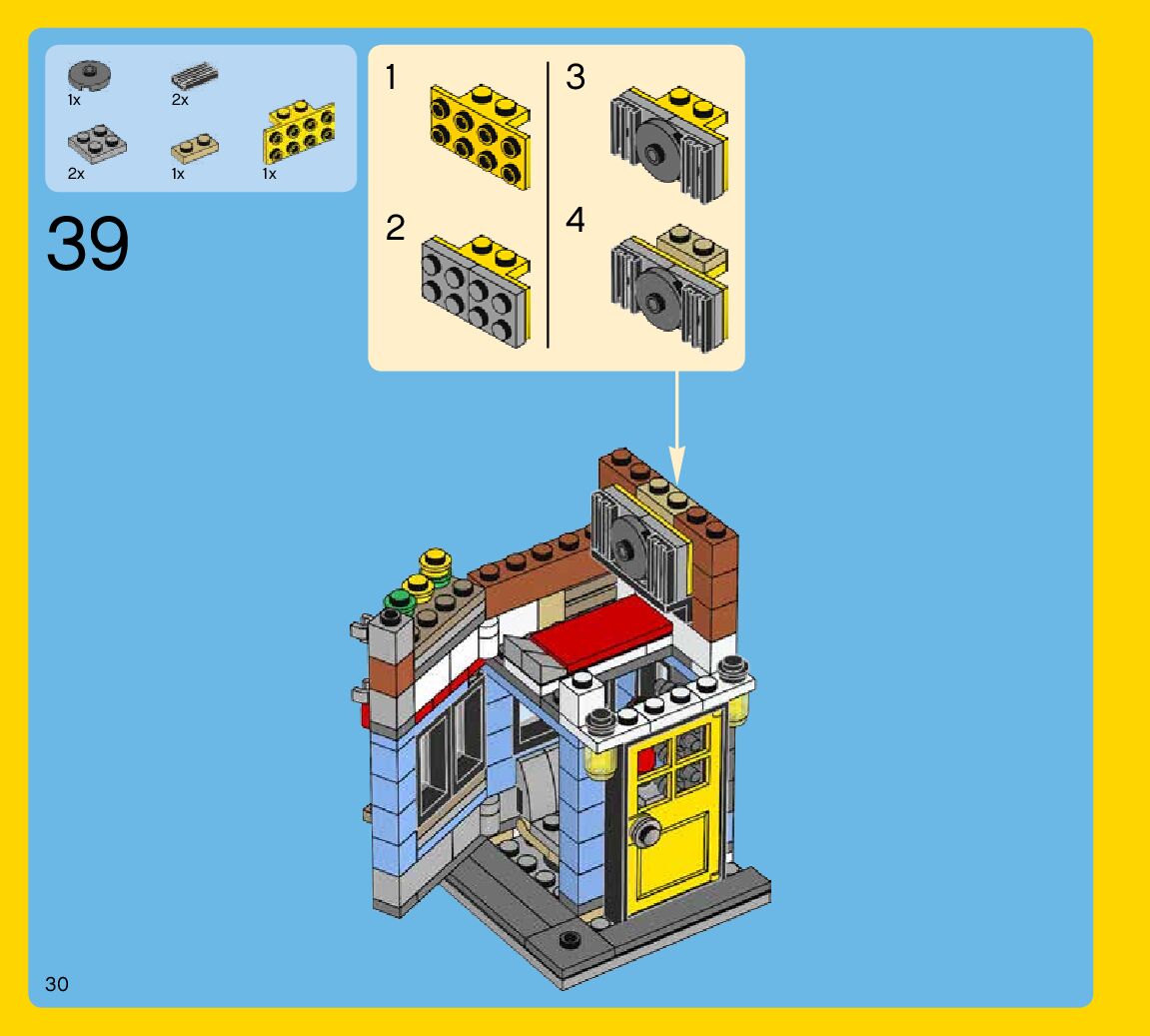 1x
2x
2x
1x
1x

39

1
2
3
4

30