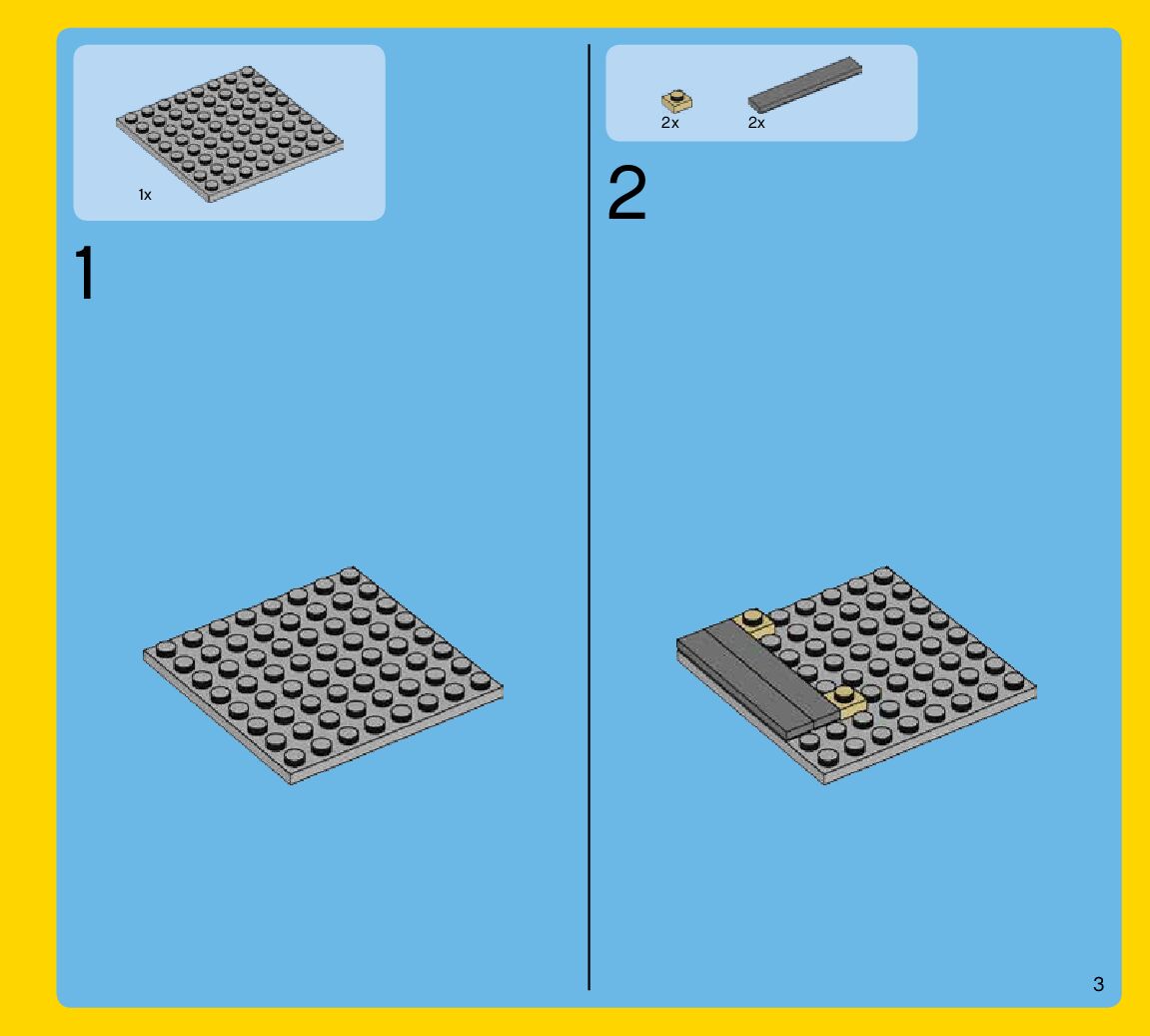 1x

1

2x 2x

2

3