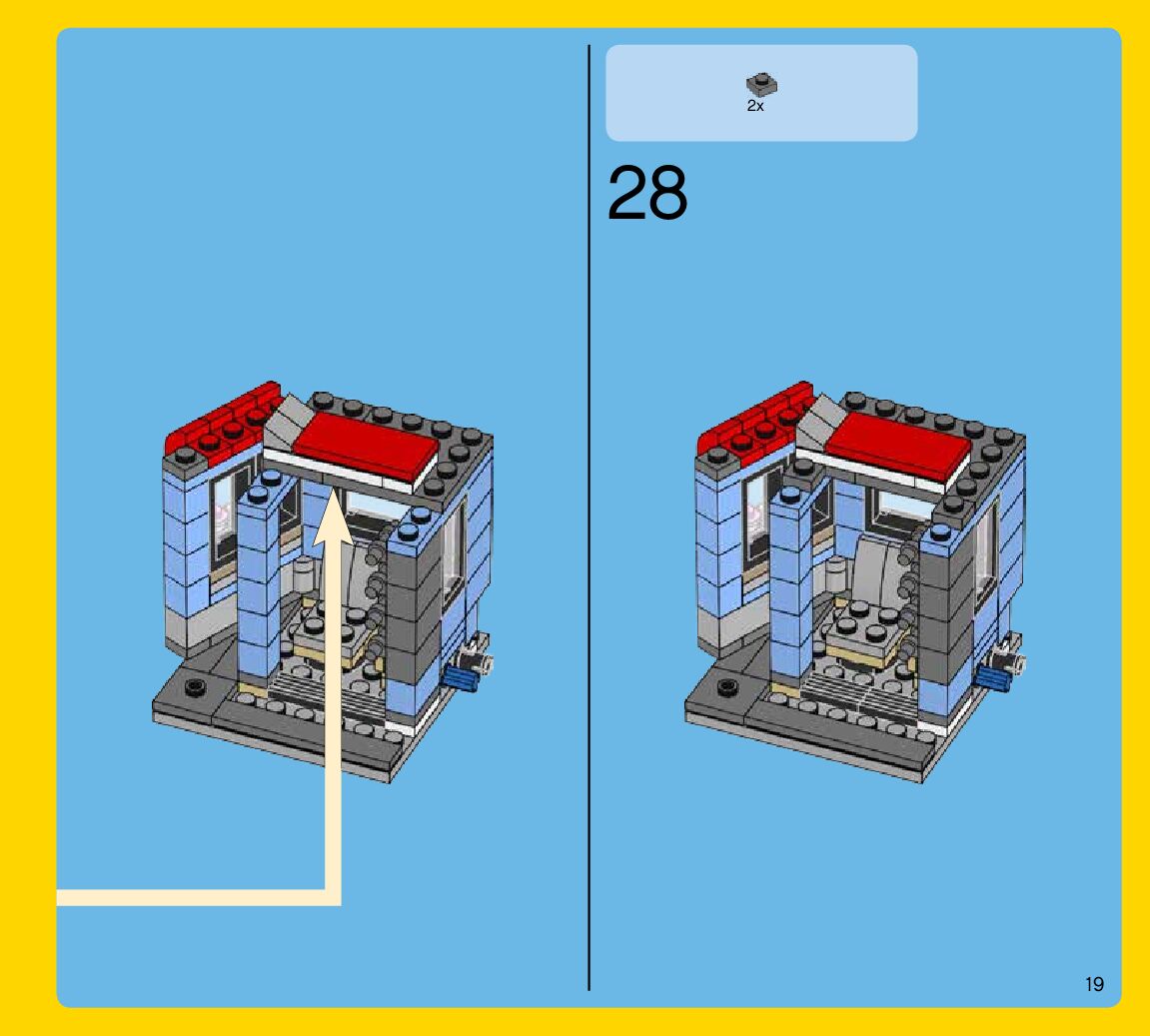 2x

28

19