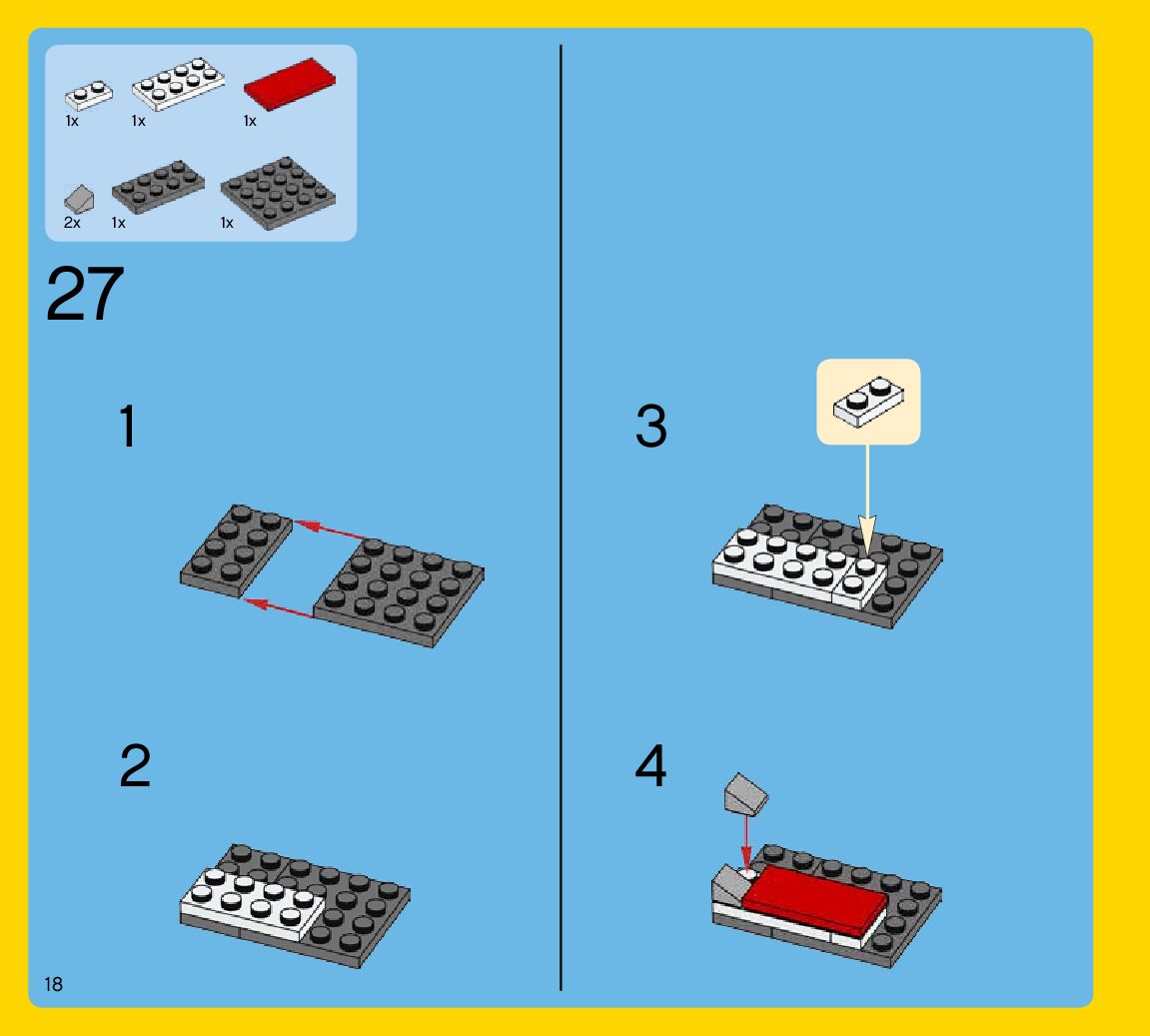 1x 1x 1x

2x 1x 1x

27

1

2

3

4

18