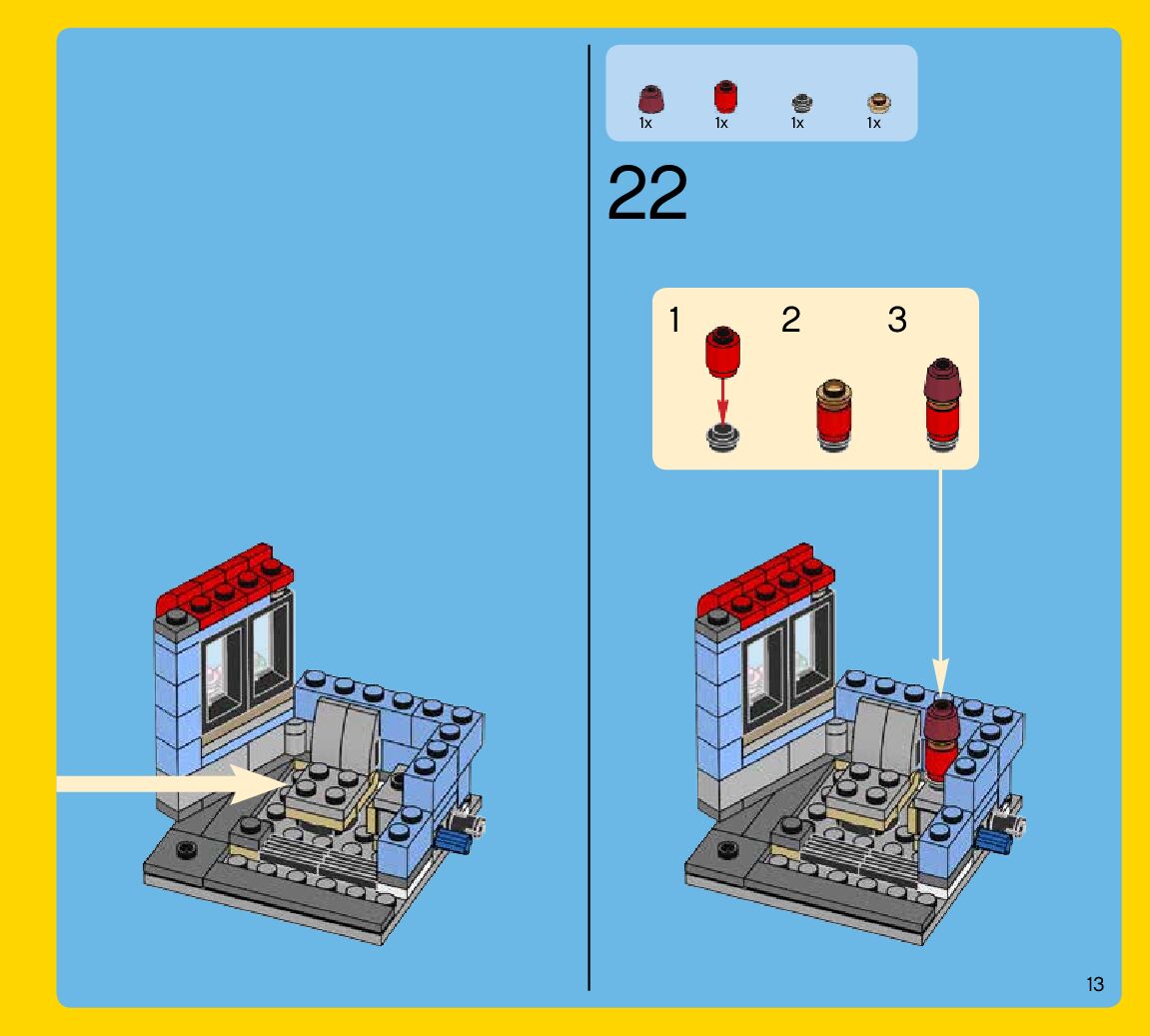 1x 1x 1x 1x

22

1 2 3

13