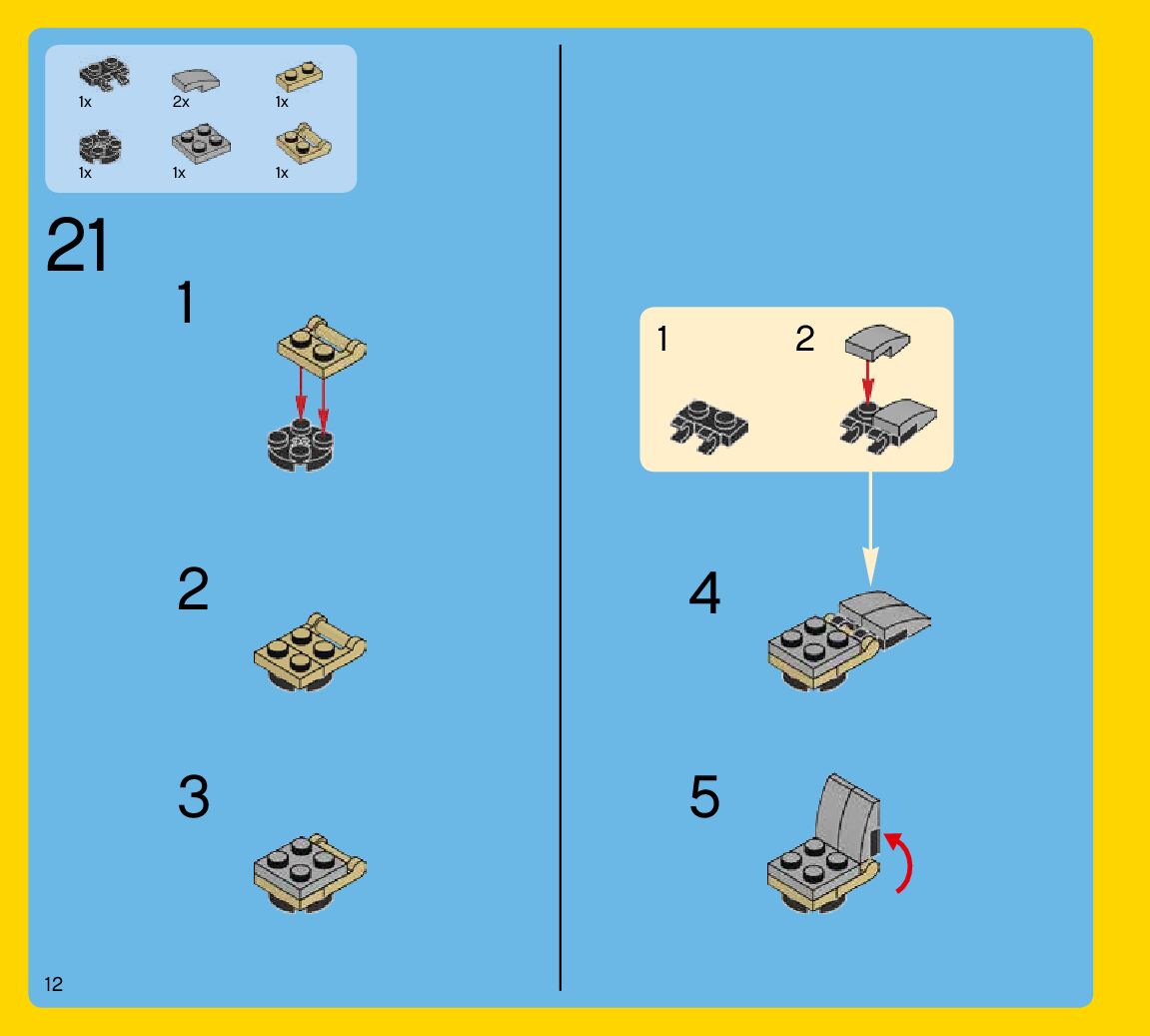 1x 2x 1x
1x 1x 1x

21

1

2

3

1 2

4

5

12