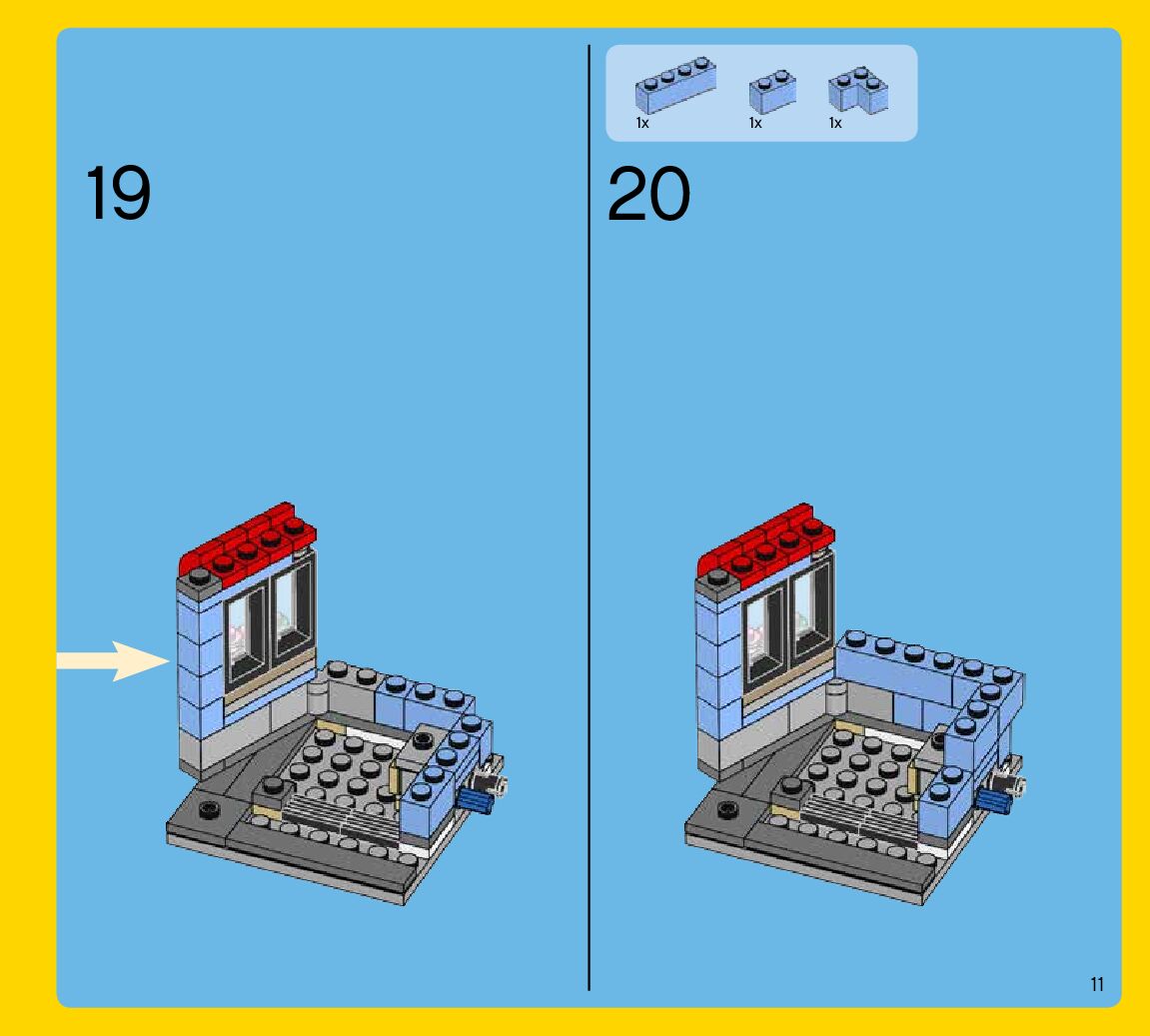 19

1x 1x 1x

20

11