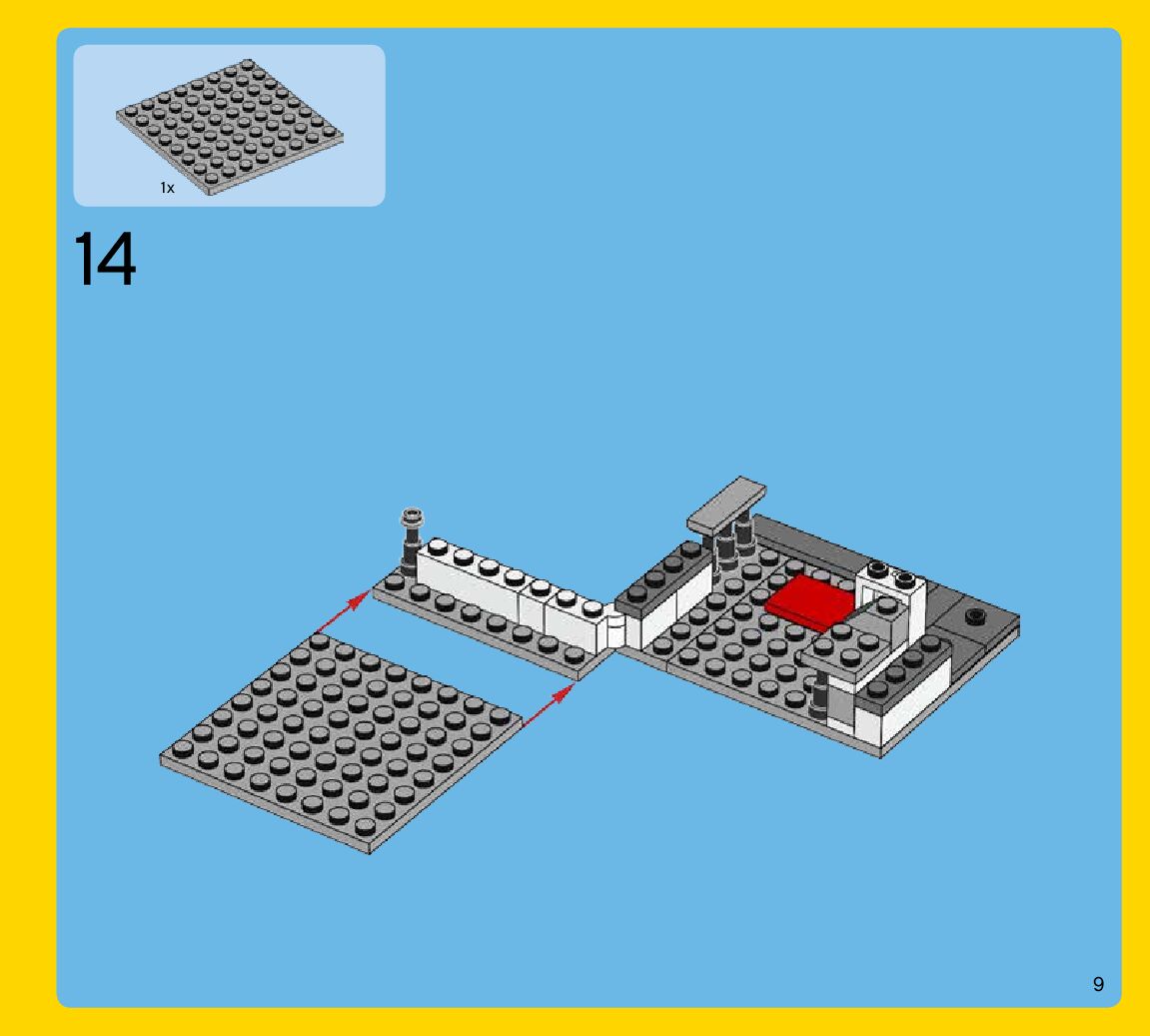 1x

14

9