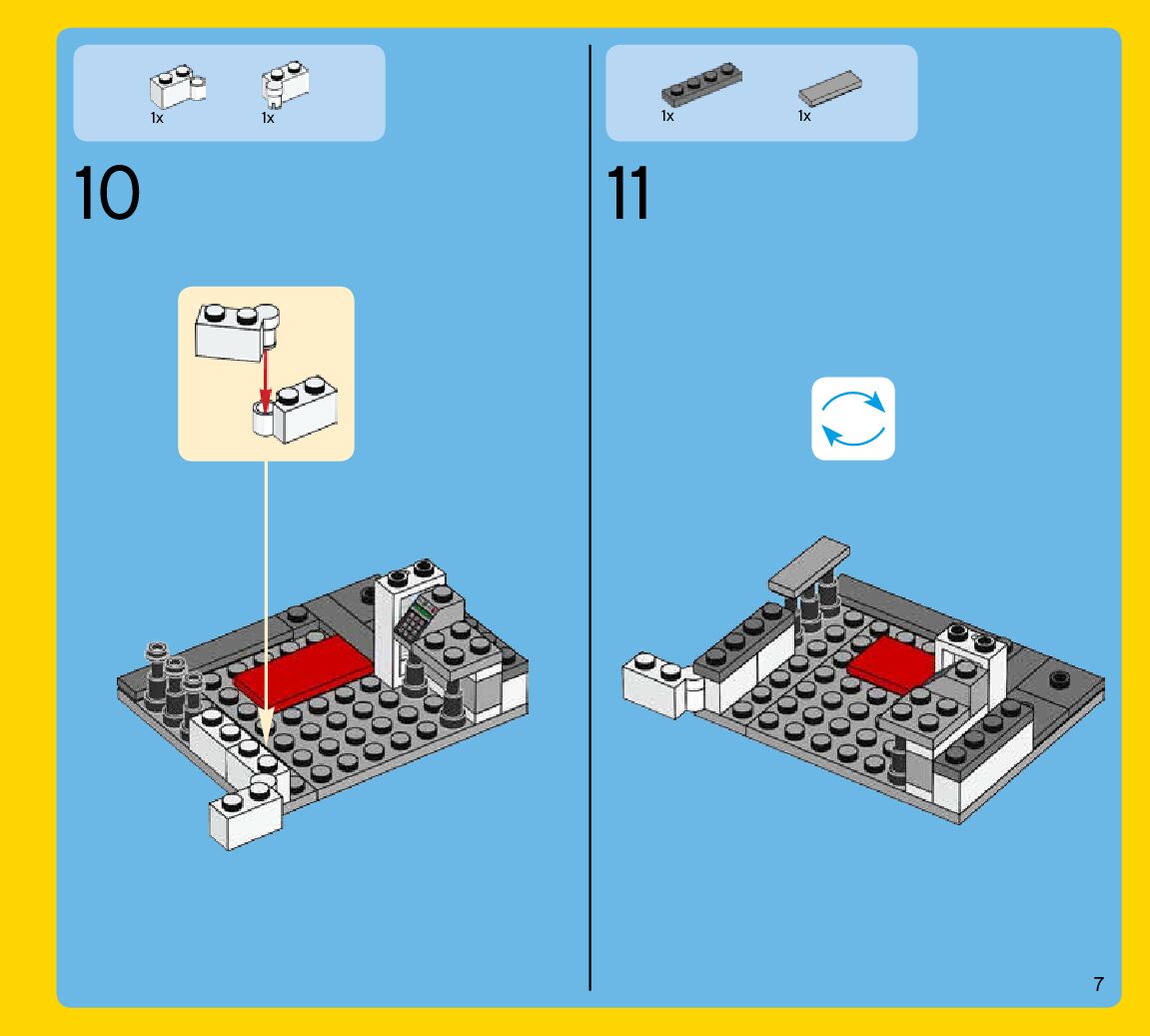 1x 1x

10

1x 1x

11

7