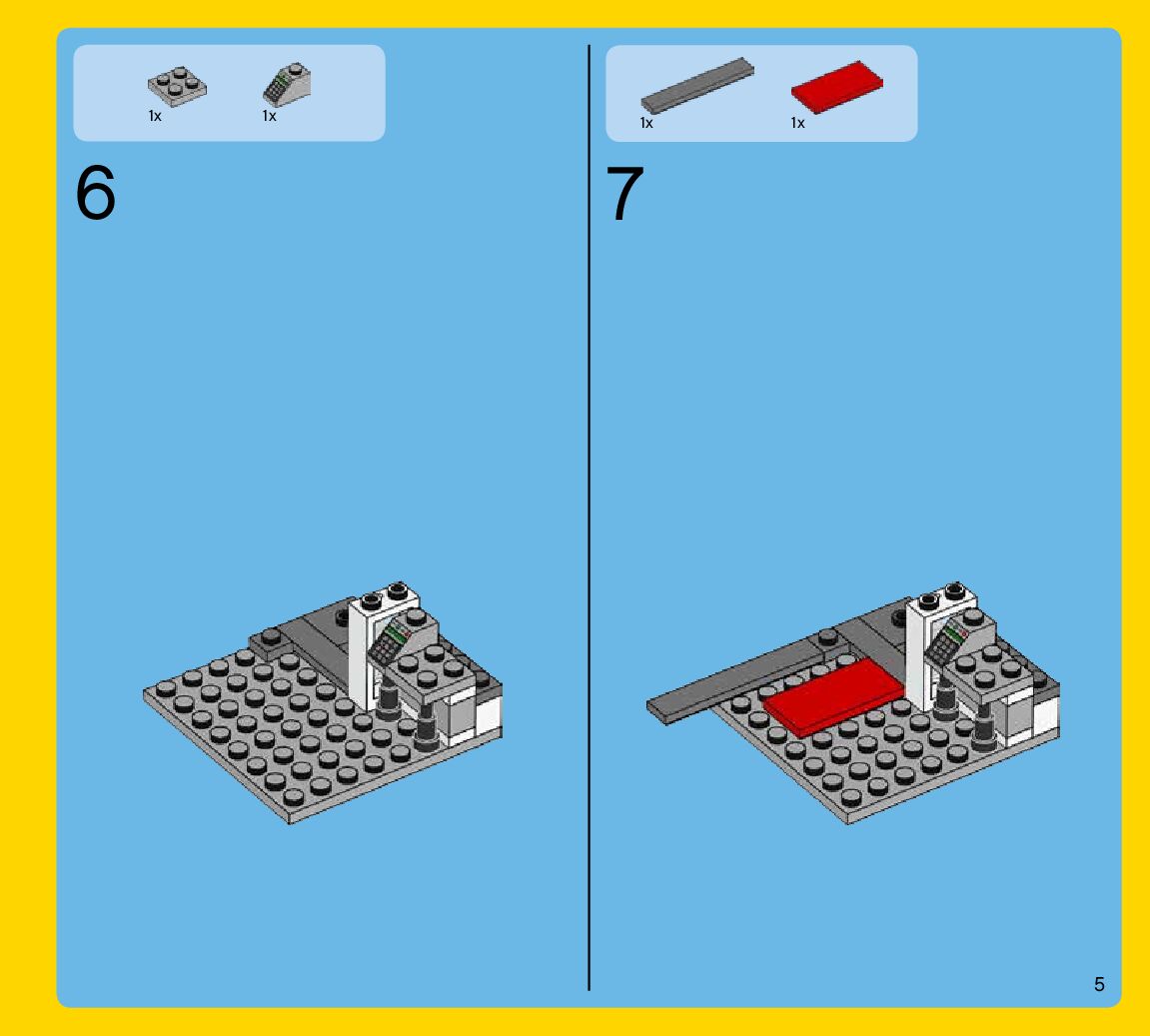 1x 1x

6

1x 1x

7

5