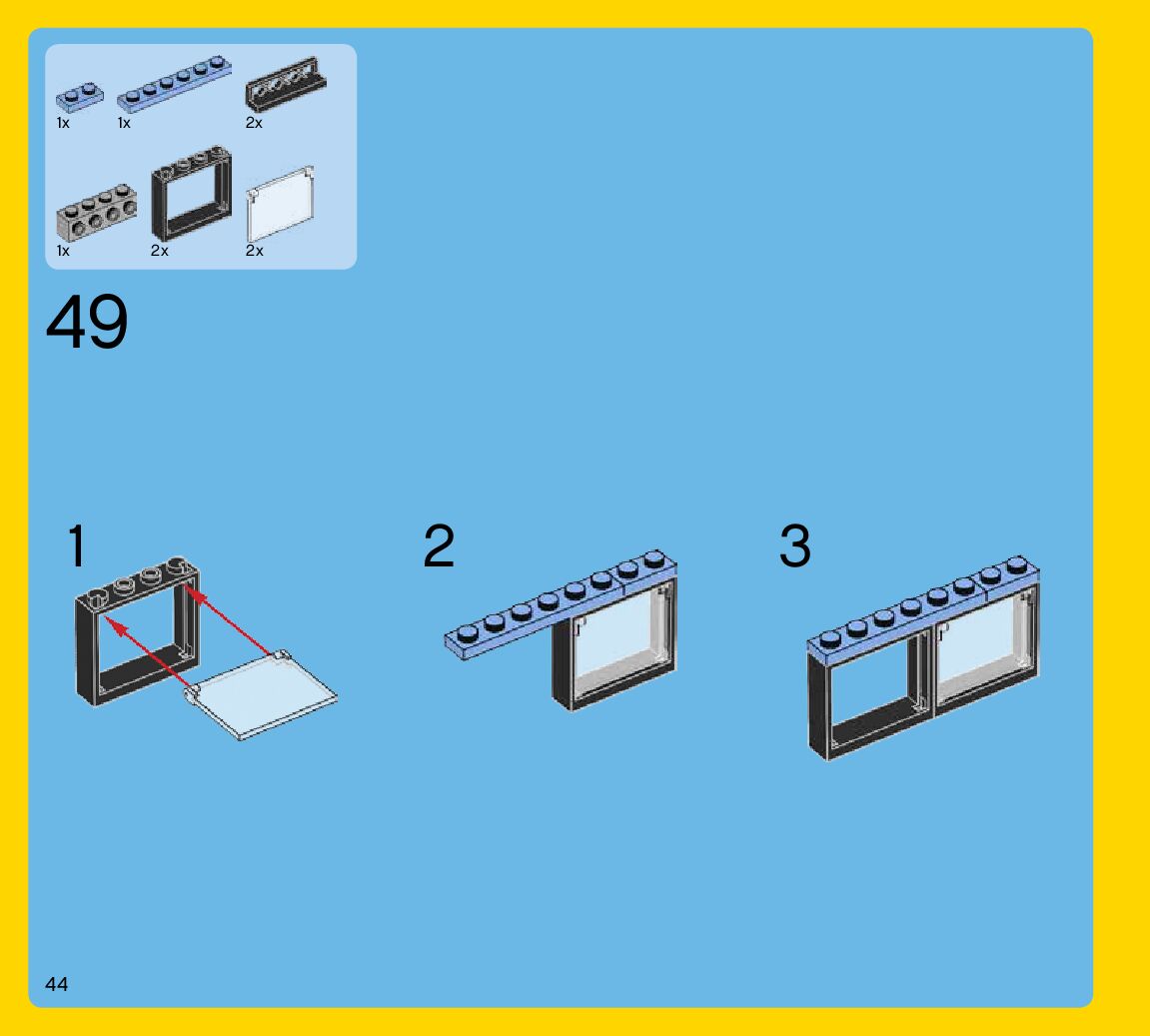 1x 1x 2x

1x 2x 2x

49

1

2

3

44