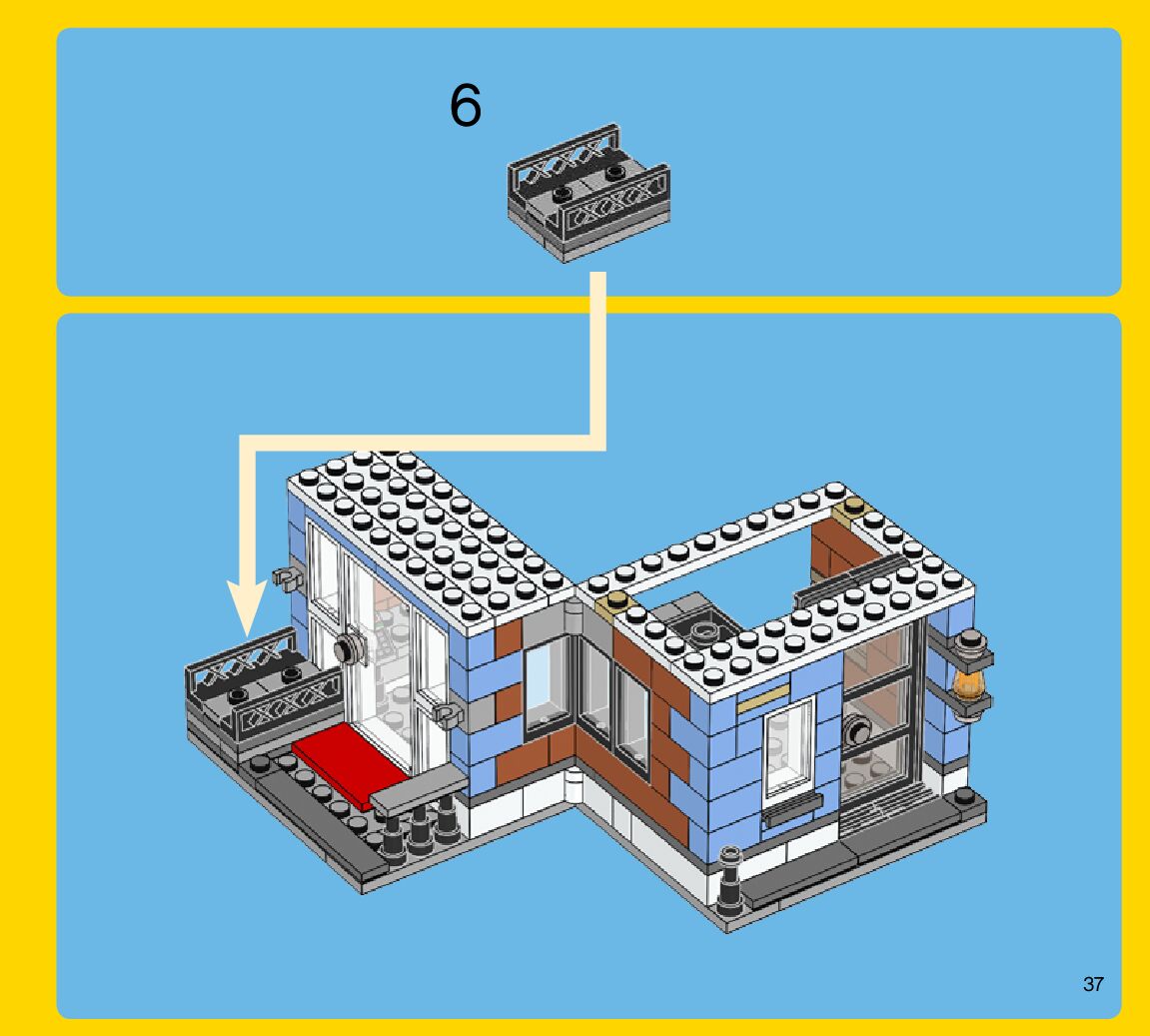 6

37