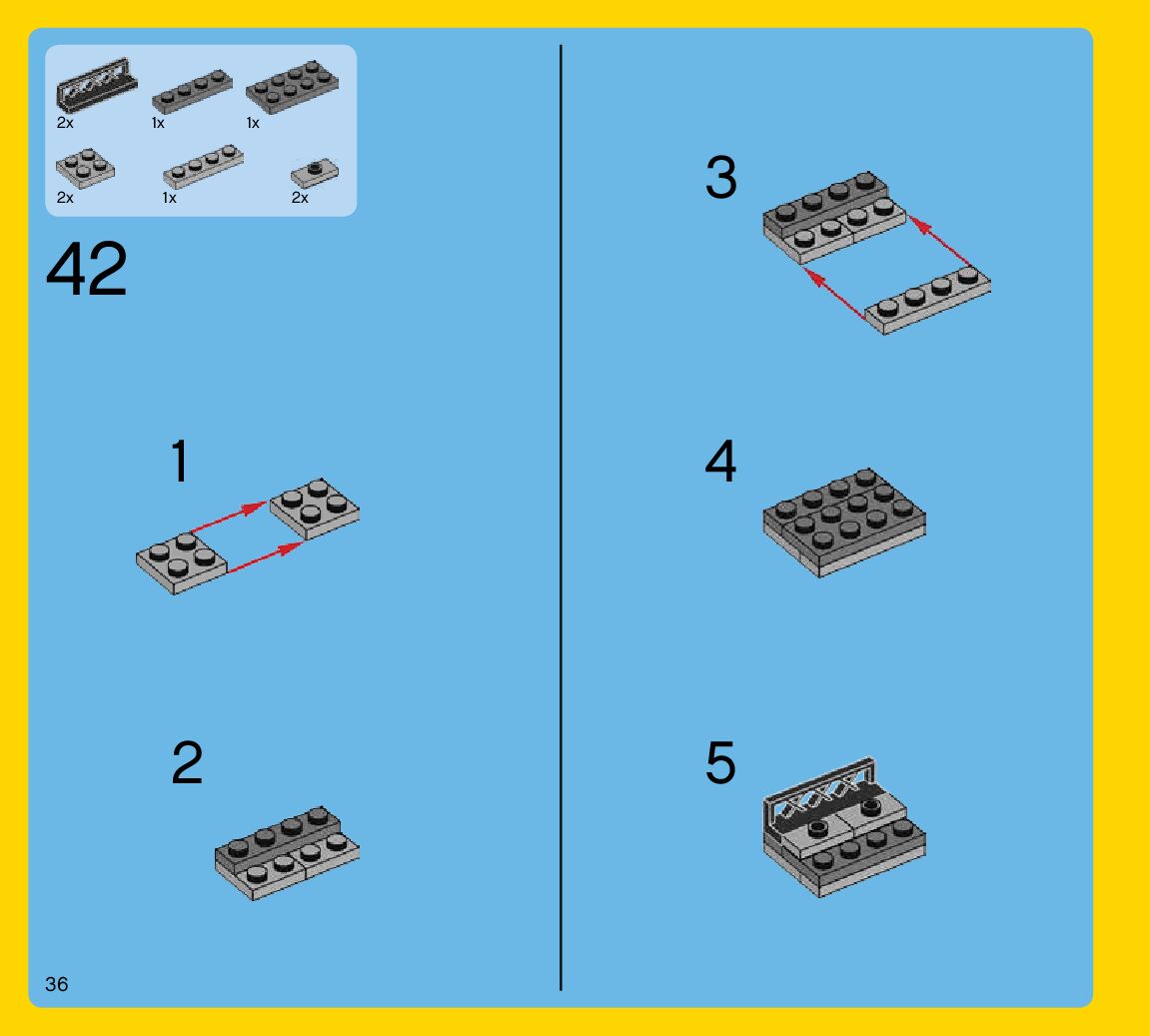 2x
1x
1x
2x
1x
2x

42

1

2

3

4

5

36