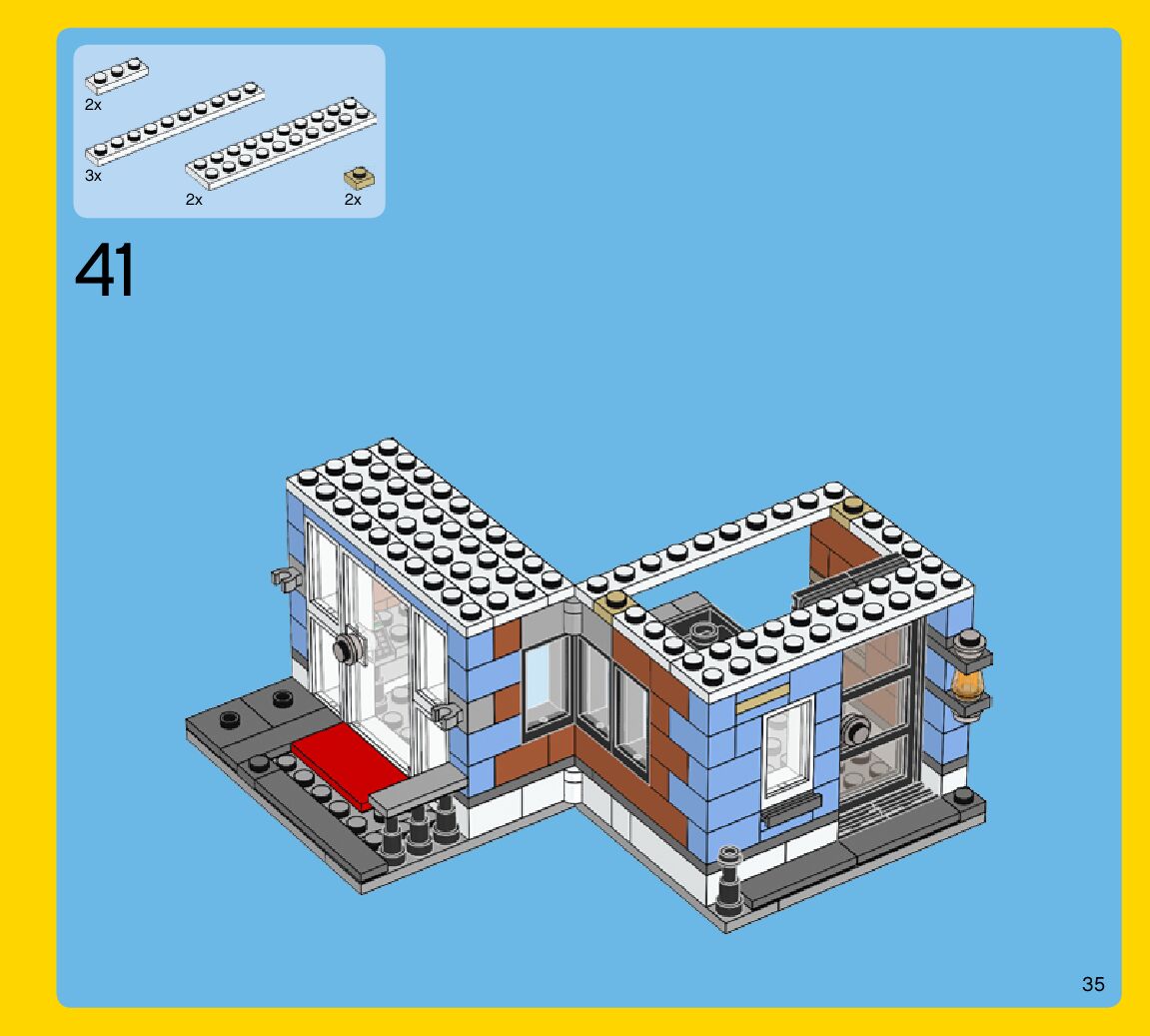 2x
3x
2x
2x

41

35