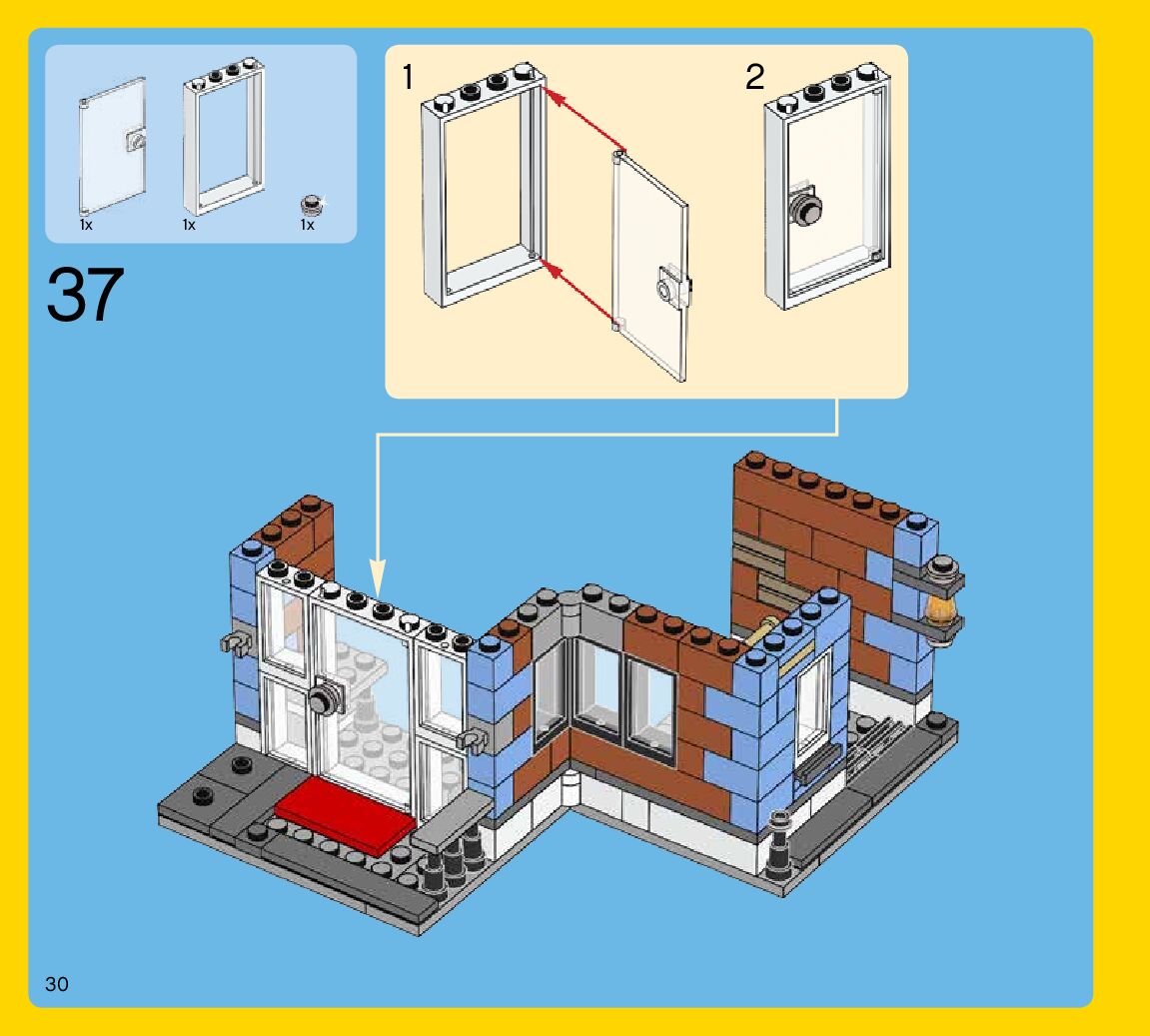 1x 1x 1x

37

1

2

30