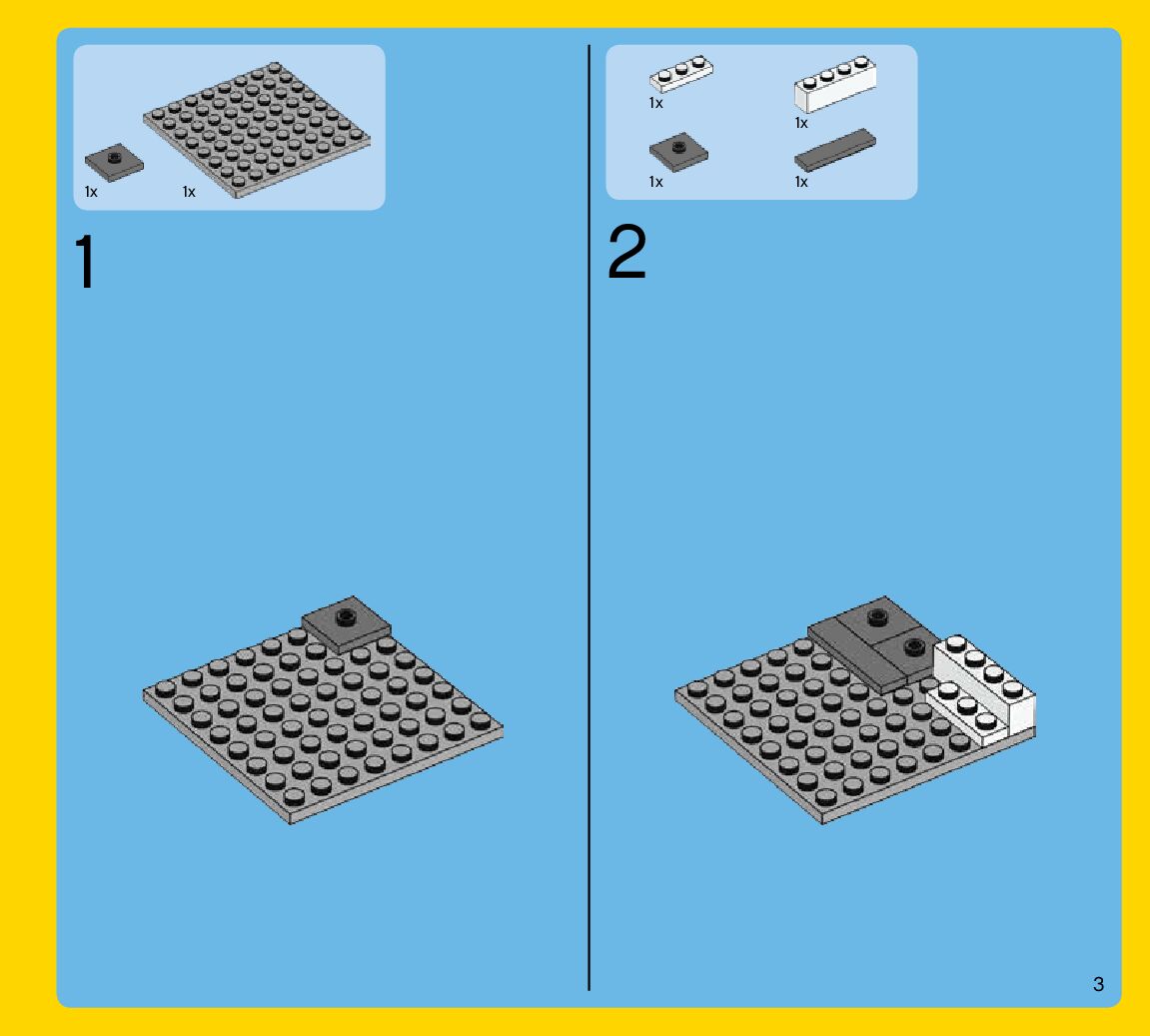 1x 1x

1

1x 1x

1x 1x

2

3