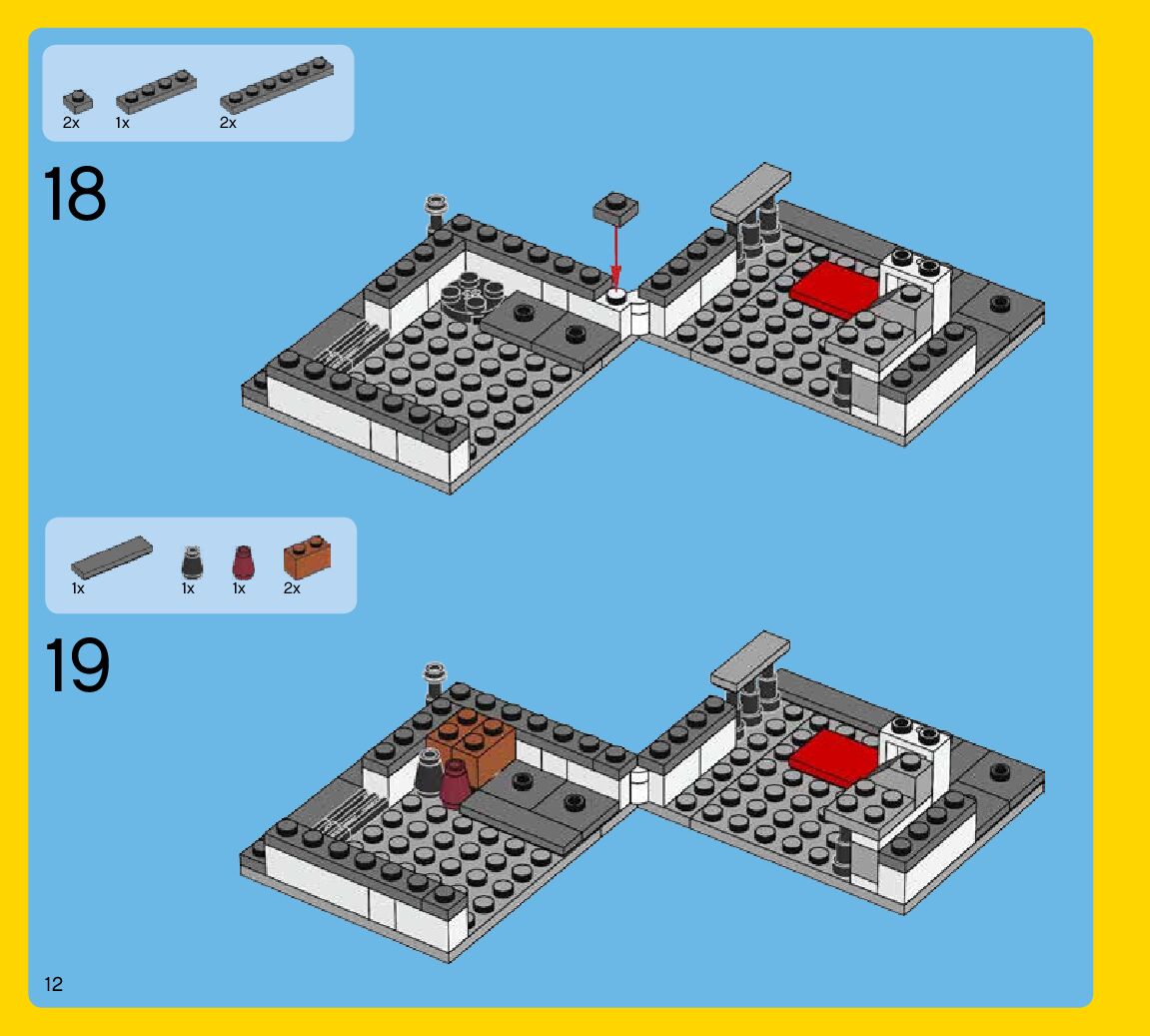 2x 1x 2x

18

1x 1x 1x 2x

19

12