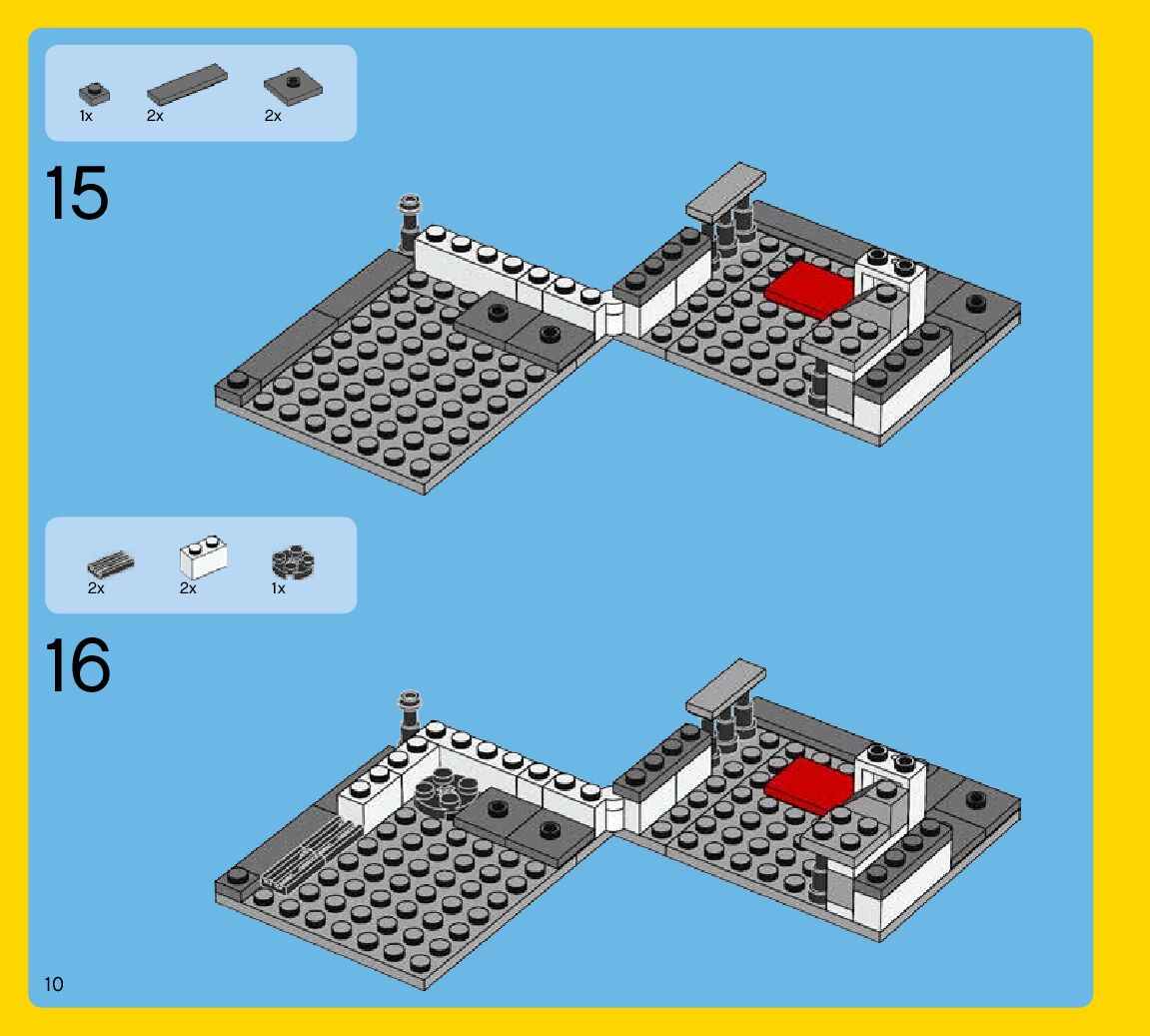 1x 2x 2x

15

2x 2x 1x

16

10