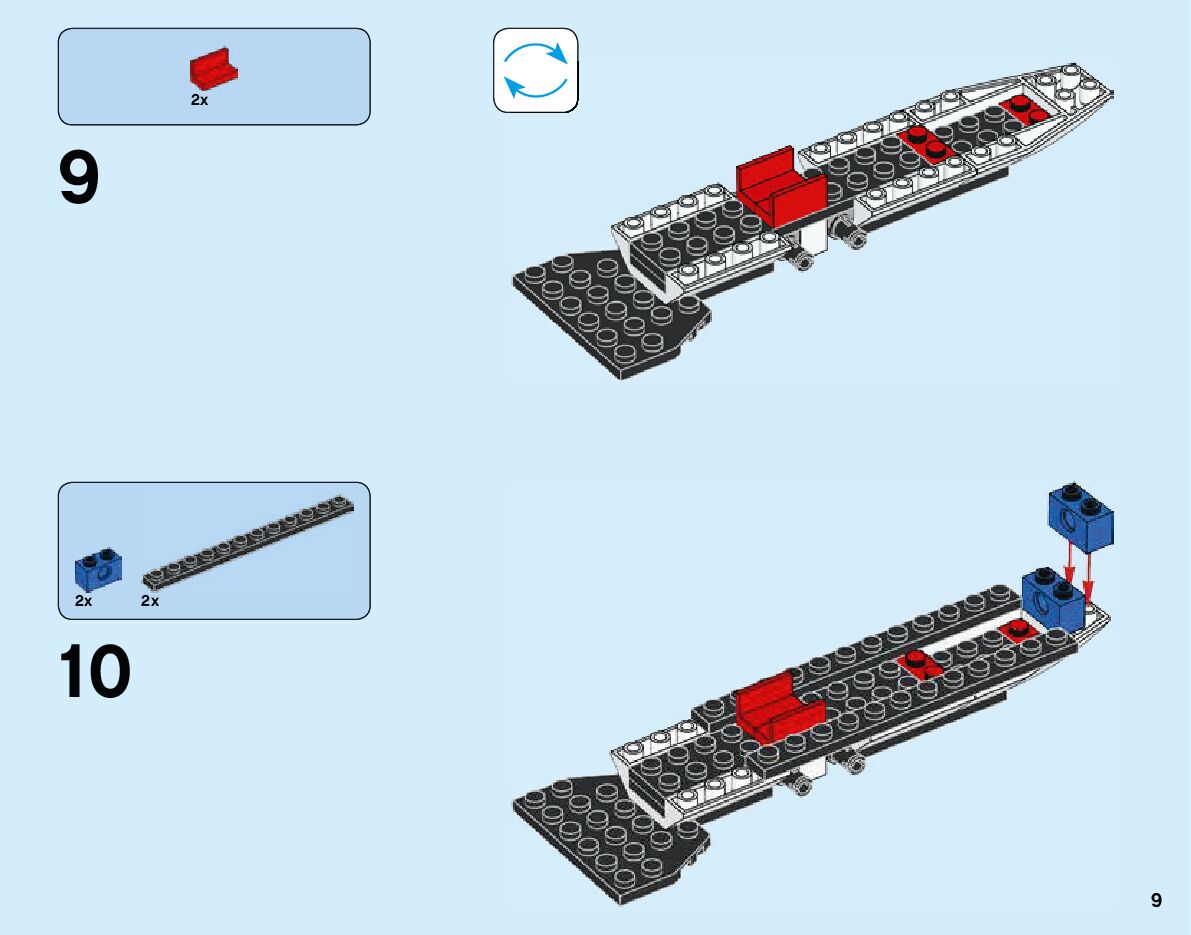 2x

9

2x 2x

10

9