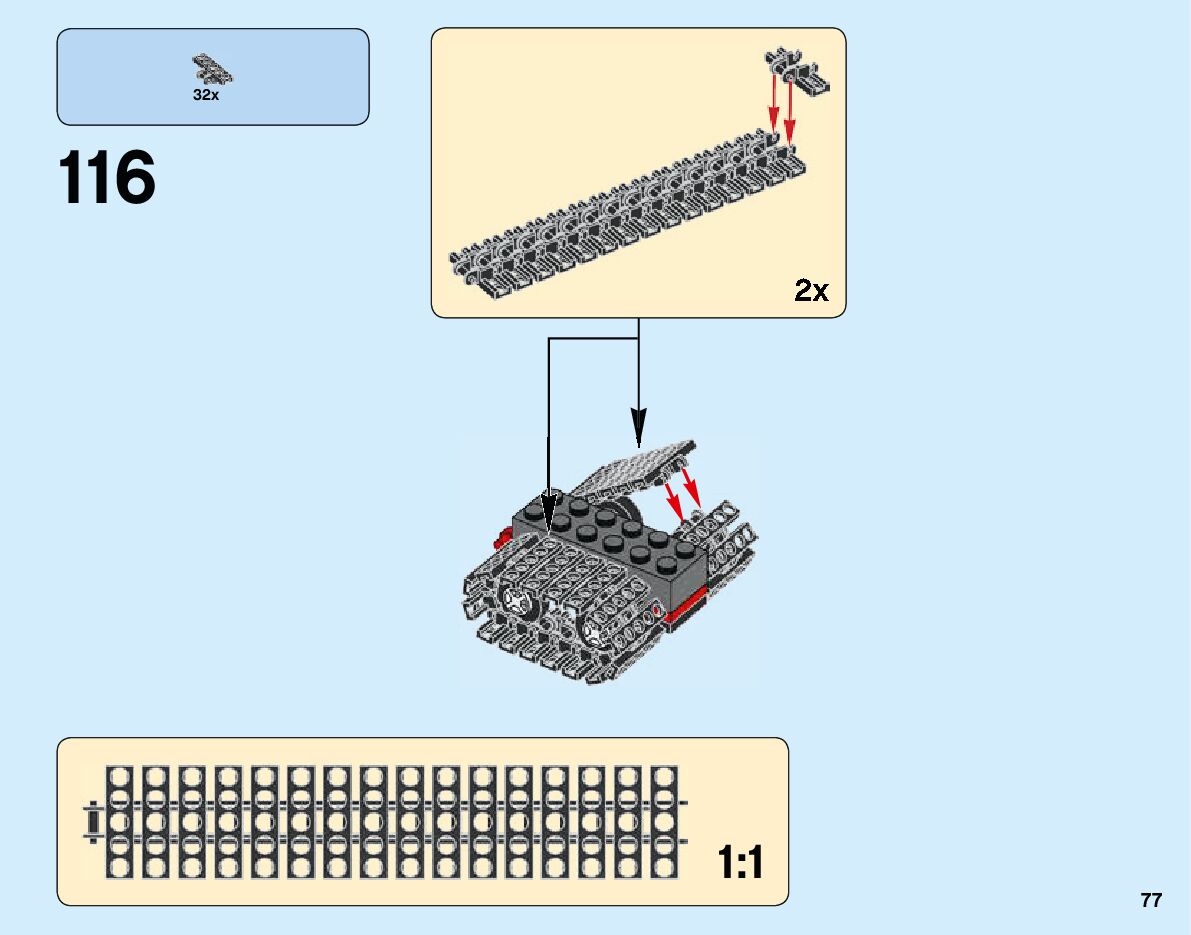 32x

116

2x

1:1

77