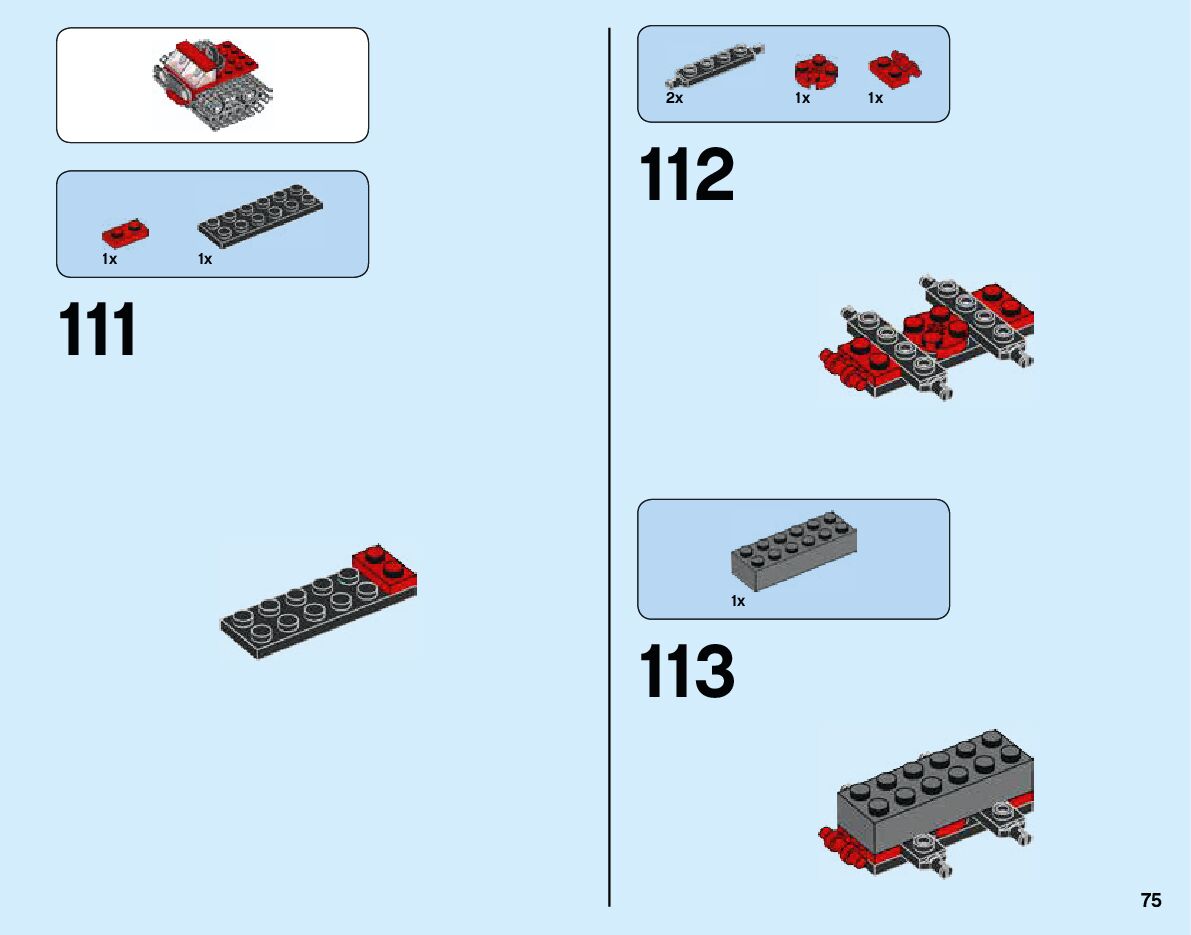 1x
1x

111

2x
1x
1x

112

1x

113

75