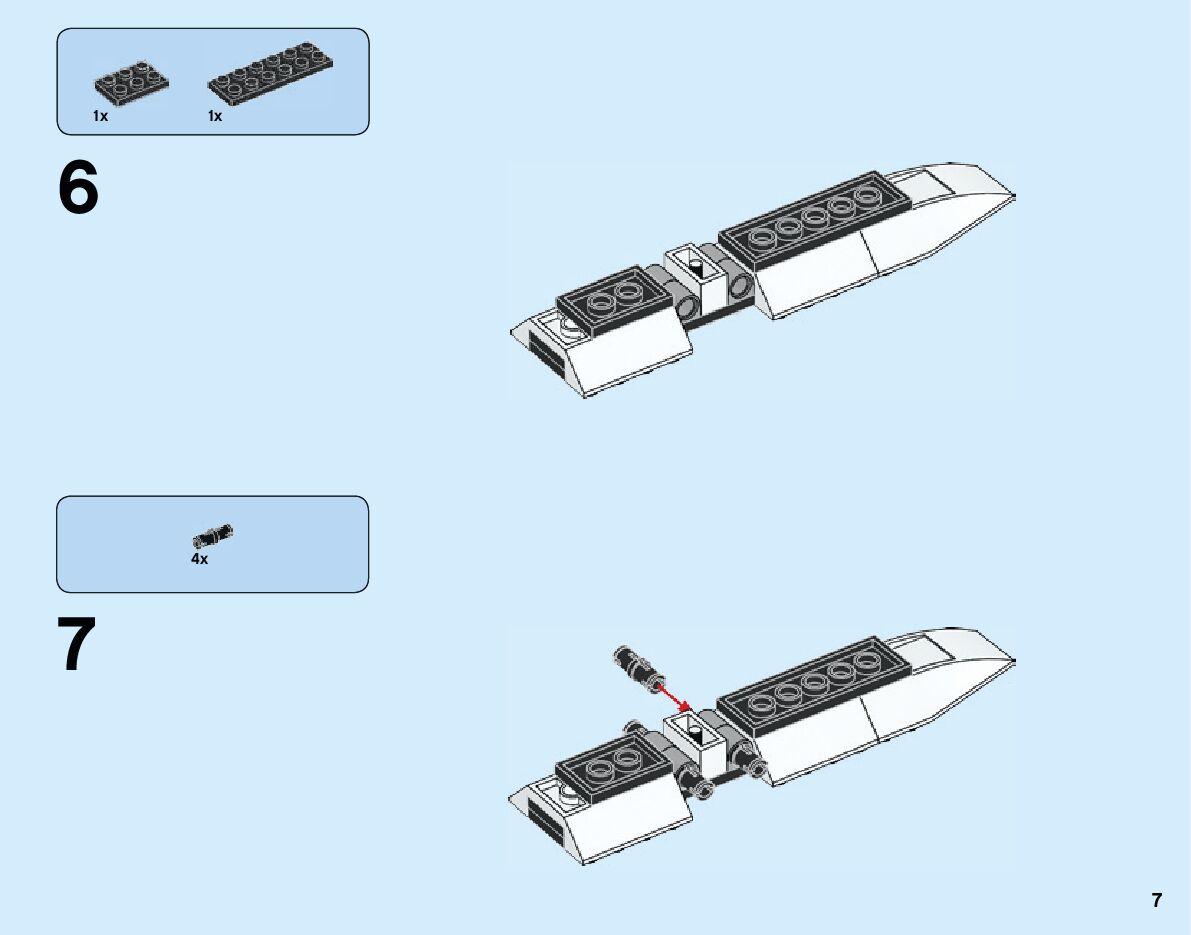 1x
1x

6

4x

7

7