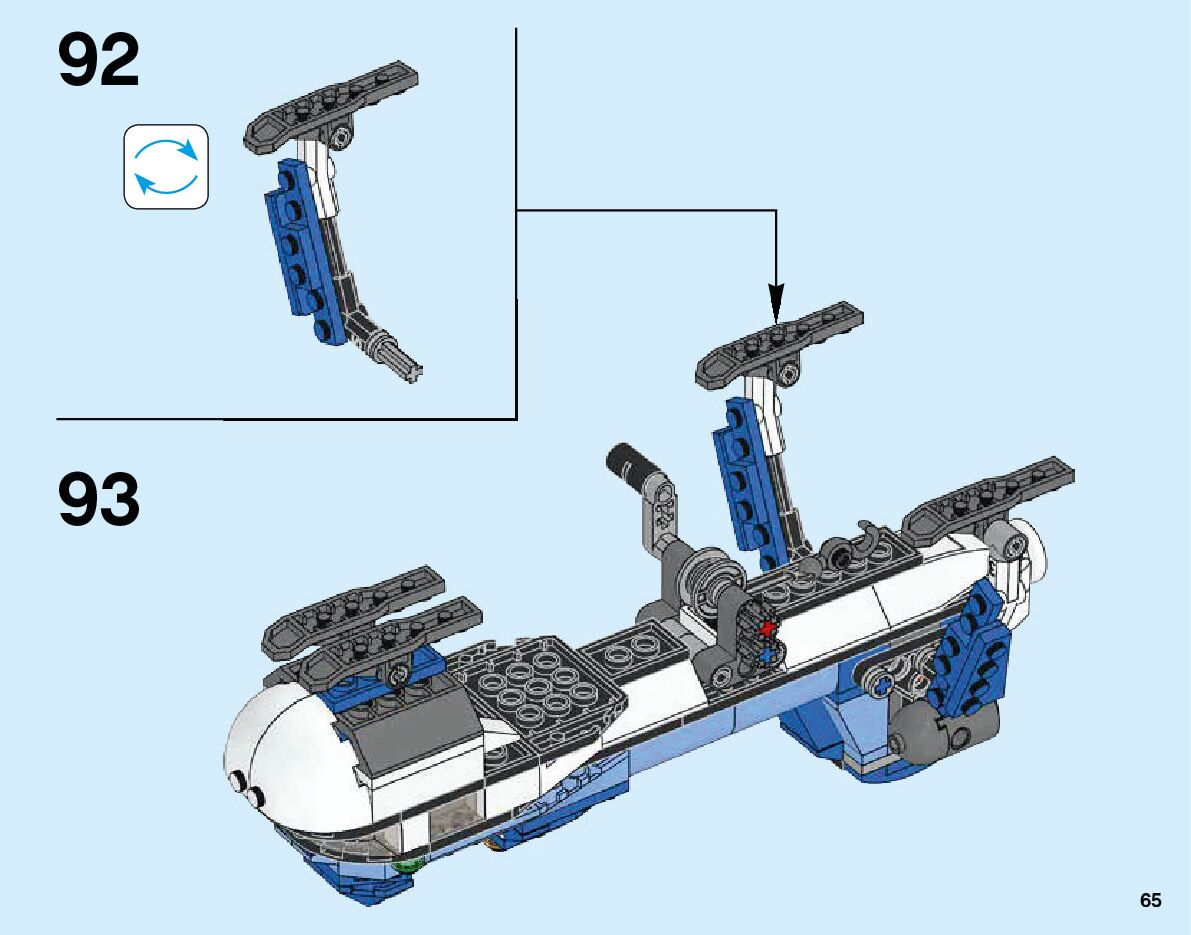 92

93

65