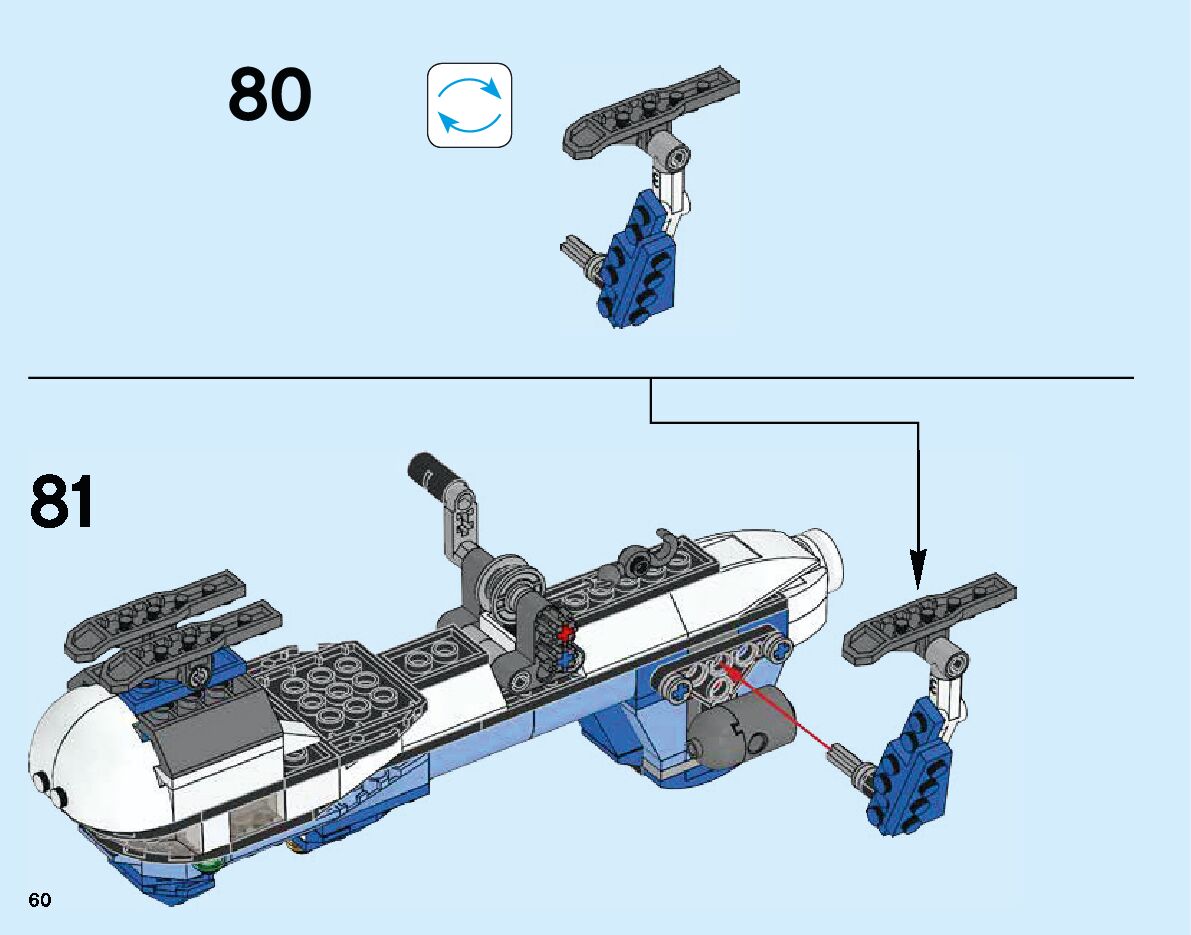 80

81

60