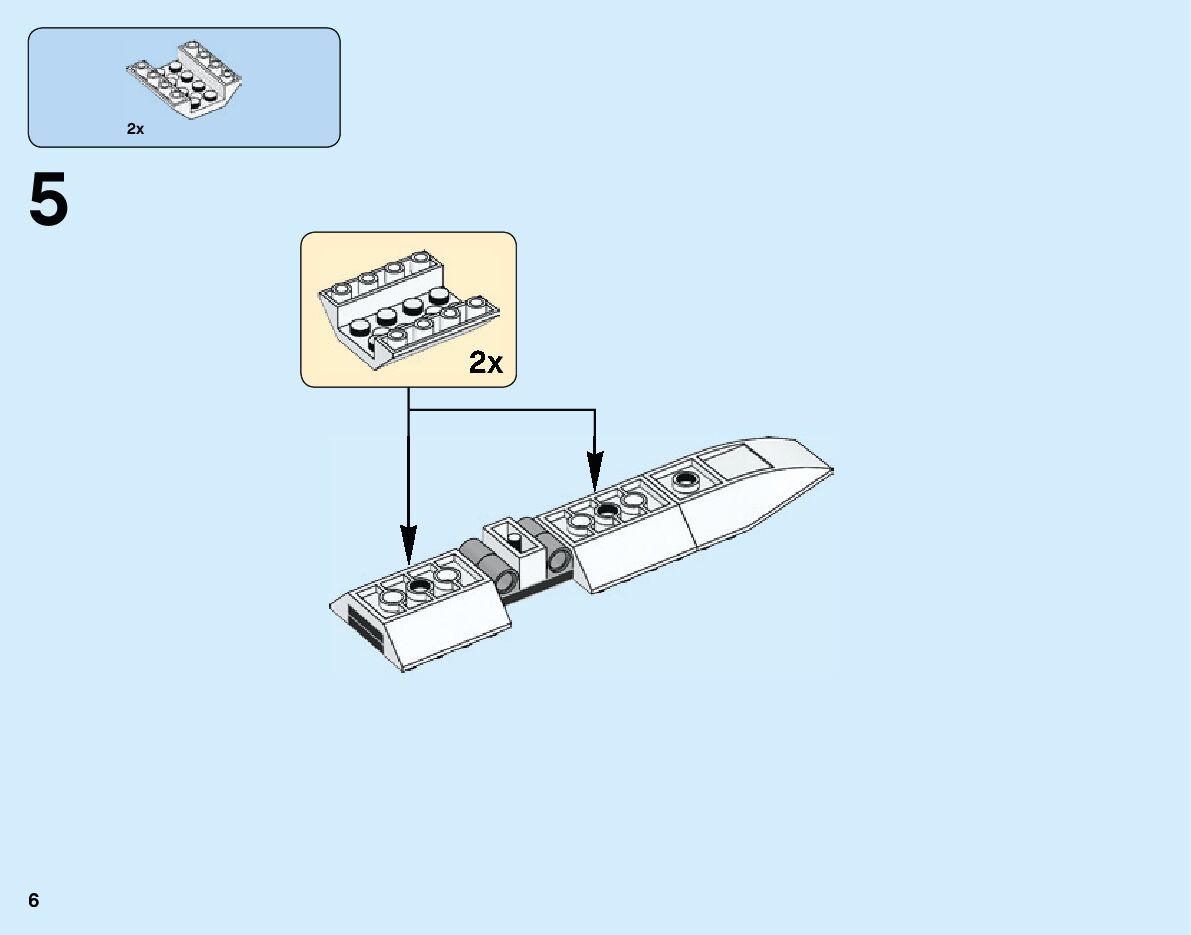 2x

5

2x

6